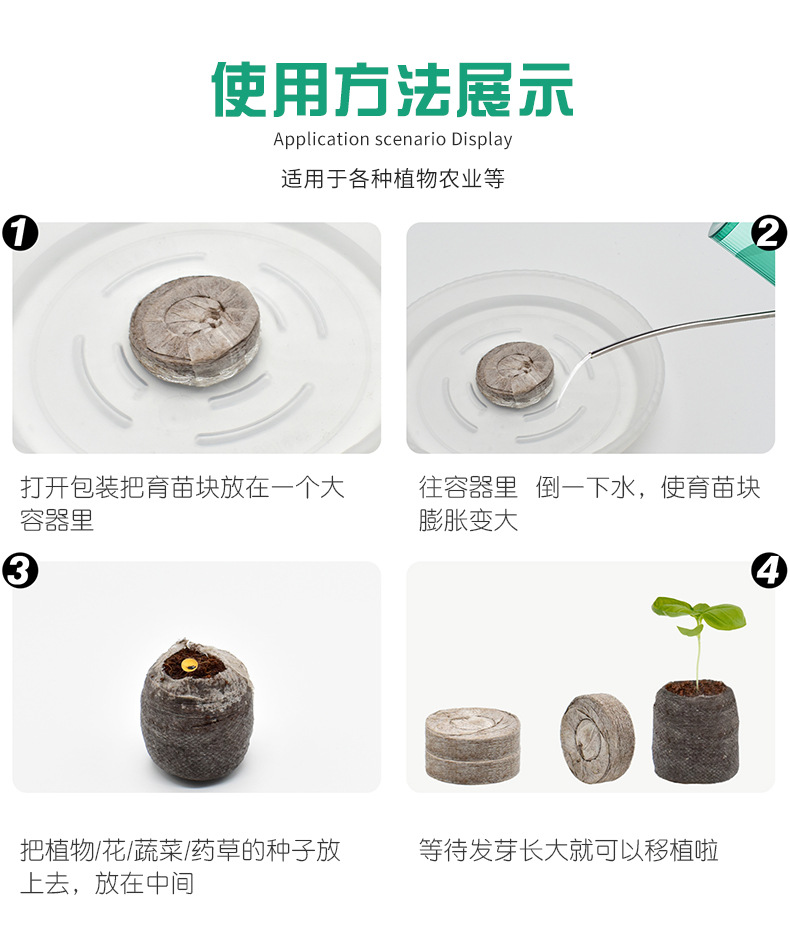 使用方法展示
Application scenario Display
适用于各种植物农业等

1
打开包装把育苗块放在一个大容器里

2
往容器里 倒一下水，使育苗块膨胀变大

3
把植物/花/蔬菜/药草的种子放上去，放在中间

4
等待发芽长大就可以移植啦