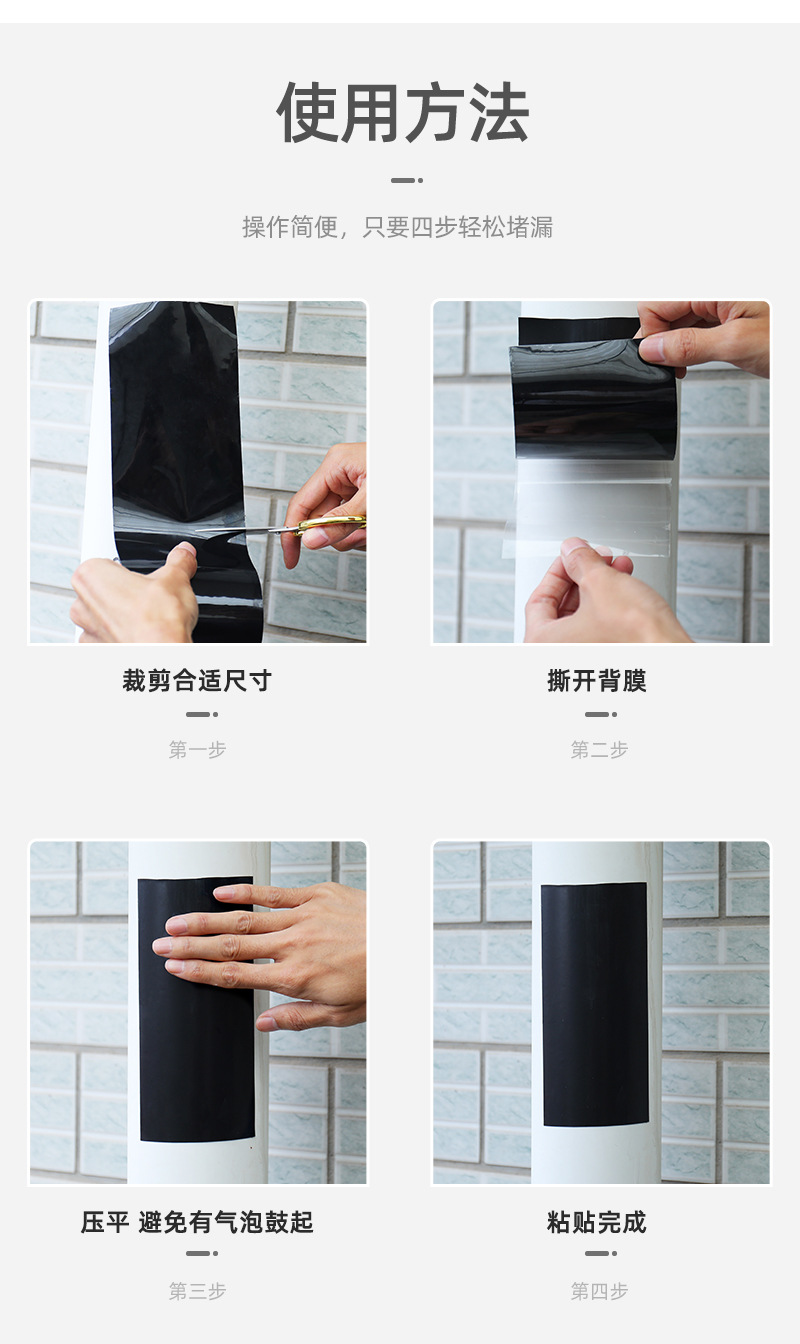 使用方法

操作简便，只要四步轻松堵漏

裁剪合适尺寸

第一步

撕开背膜

第二步

压平 避免有气泡鼓起

第三步

粘贴完成

第四步