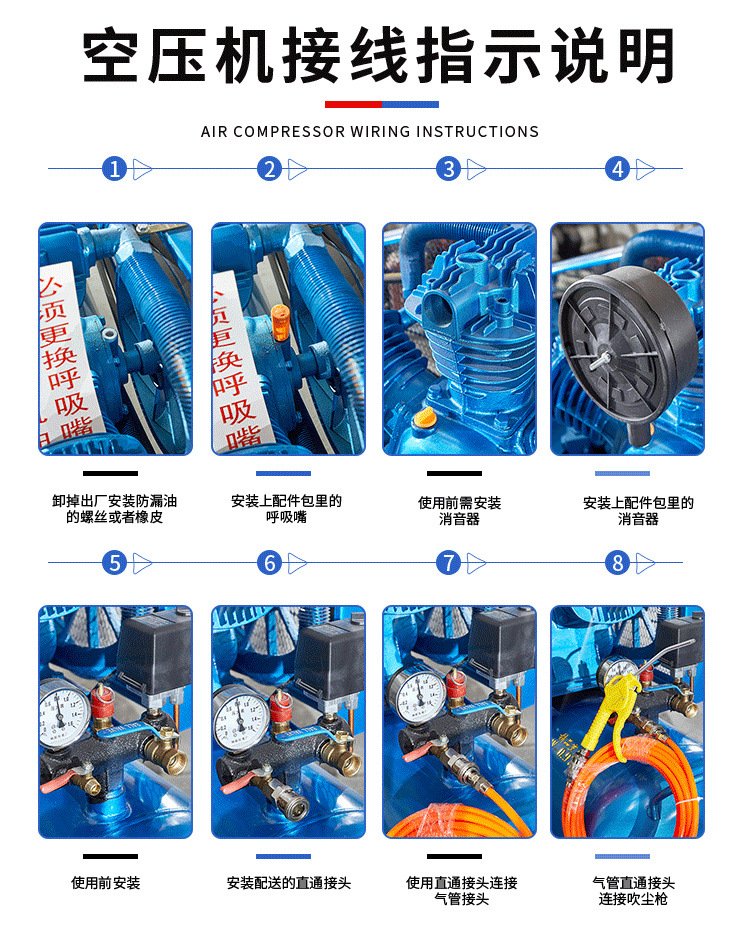 空压机接线指示说明

AIR COMPRESSOR WIRING INSTRUCTIONS

1

2

3

4

必须更换呼吸嘴

必须更换呼吸嘴

卸掉出厂安装防漏油的螺丝或者橡皮

安装上配件包里的呼吸嘴

使用前需安装消音器

安装上配件包里的消音器

5

6

7

8

使用前安装

安装配送的直通接头

使用直通接头连接气管接头

气管直通接头连接吹尘枪