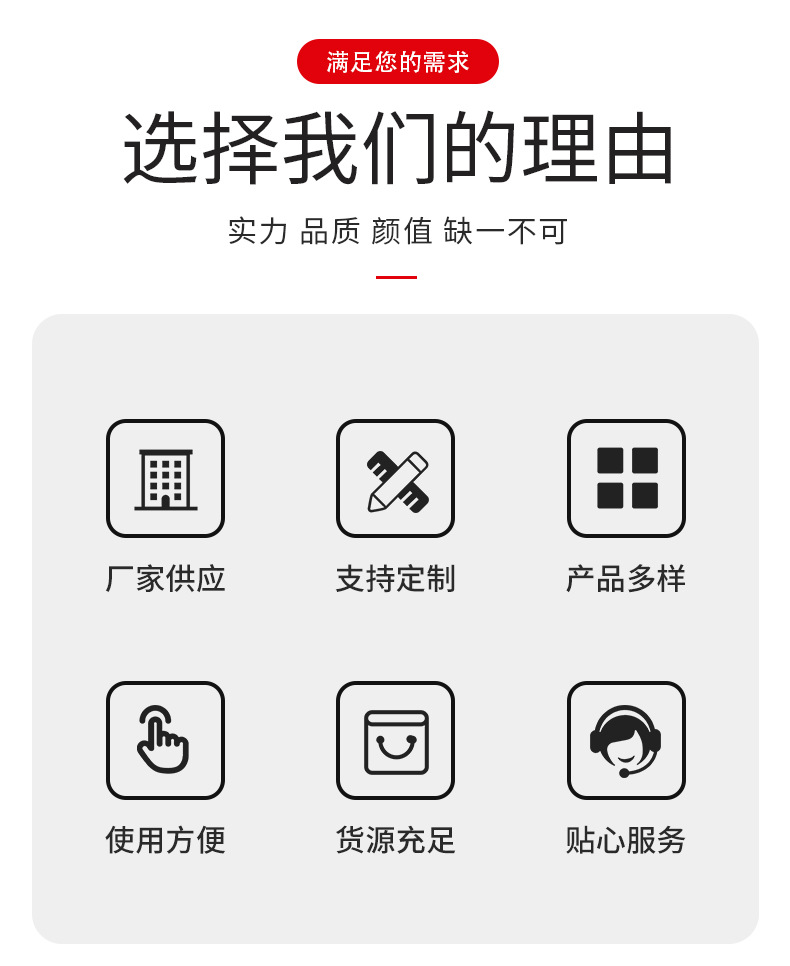 满足您的需求

选择我们的理由

实力 品质 颜值 缺一不可

厂家供应

支持定制

产品多样

使用方便

货源充足

贴心服务