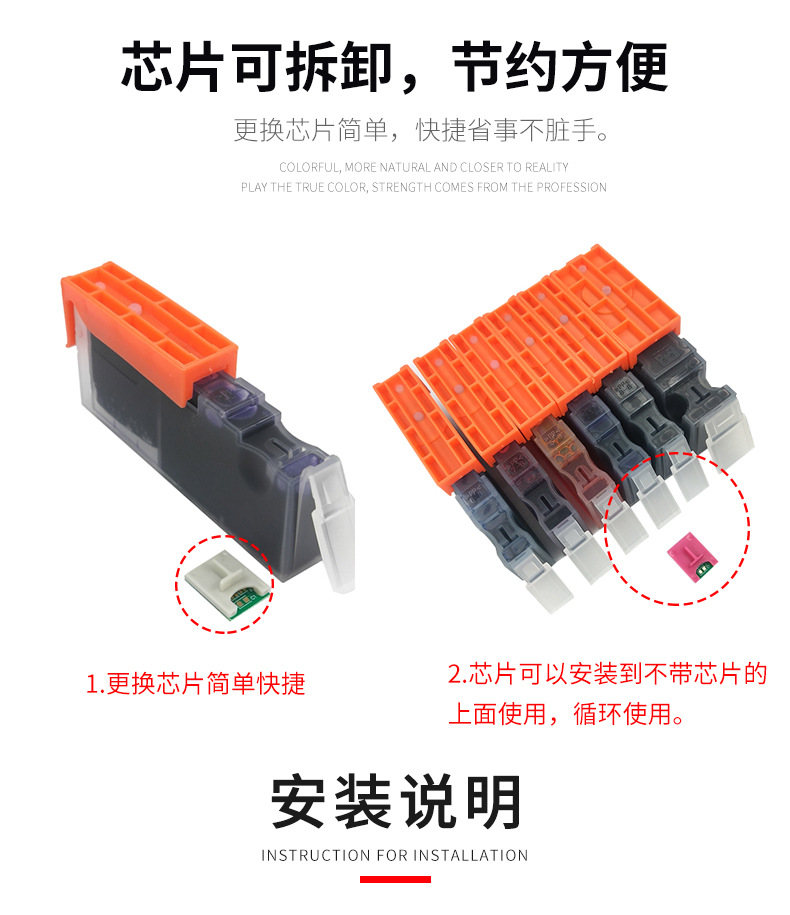 芯片可拆卸，节约方便

更换芯片简单，快捷省事不脏手。

COLORFUL, MORE NATURAL AND CLOSER TO REALITY
PLAY THE TRUE COLOR, STRENGTH COMES FROM THE PROFESSION

1.更换芯片简单快捷

2.芯片可以安装到不带芯片的上面使用，循环使用。

安装说明

INSTRUCTION FOR INSTALLATION