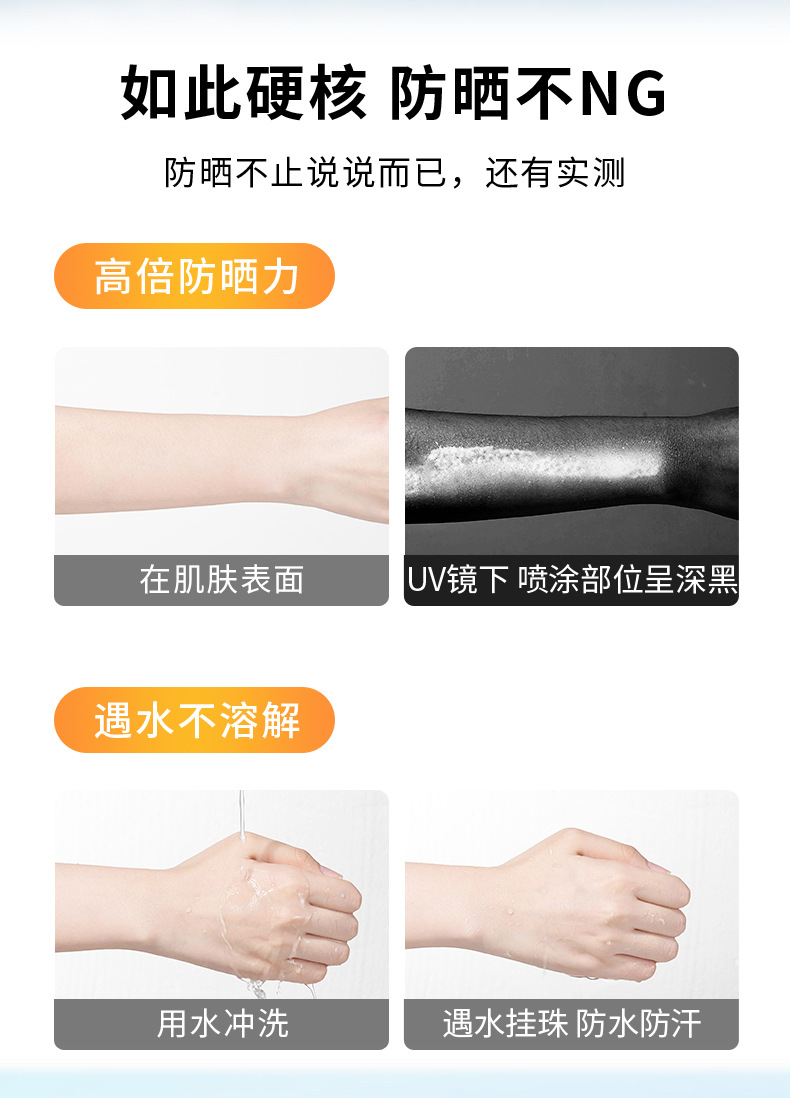 如此硬核 防晒不NG

防晒不止说说而已，还有实测

高倍防晒力

在肌肤表面

UV镜下 喷涂部位呈深黑

遇水不溶解

用水冲洗

遇水挂珠 防水防汗