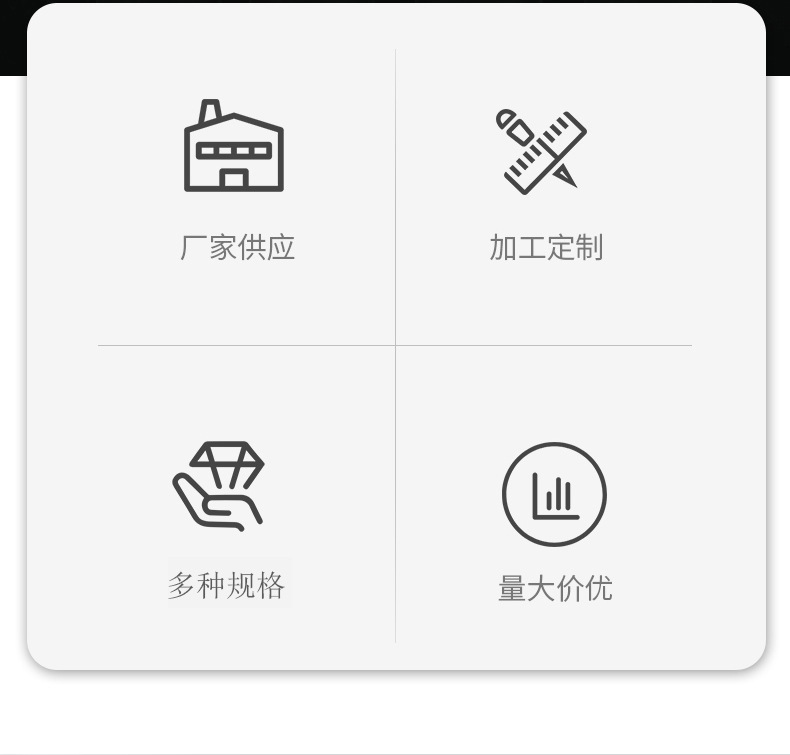 厂家供应

加工定制

多种规格

量大价优