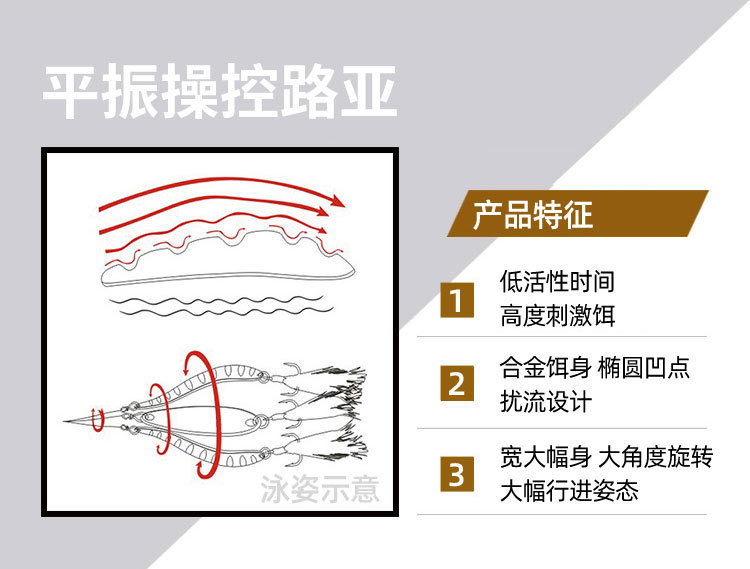 平振操控路亚

泳姿示意

产品特征

1 低活性时间
高度刺激饵

2 合金饵身 椭圆凹点
扰流设计

3 宽大幅身 大角度旋转
大幅行进姿态