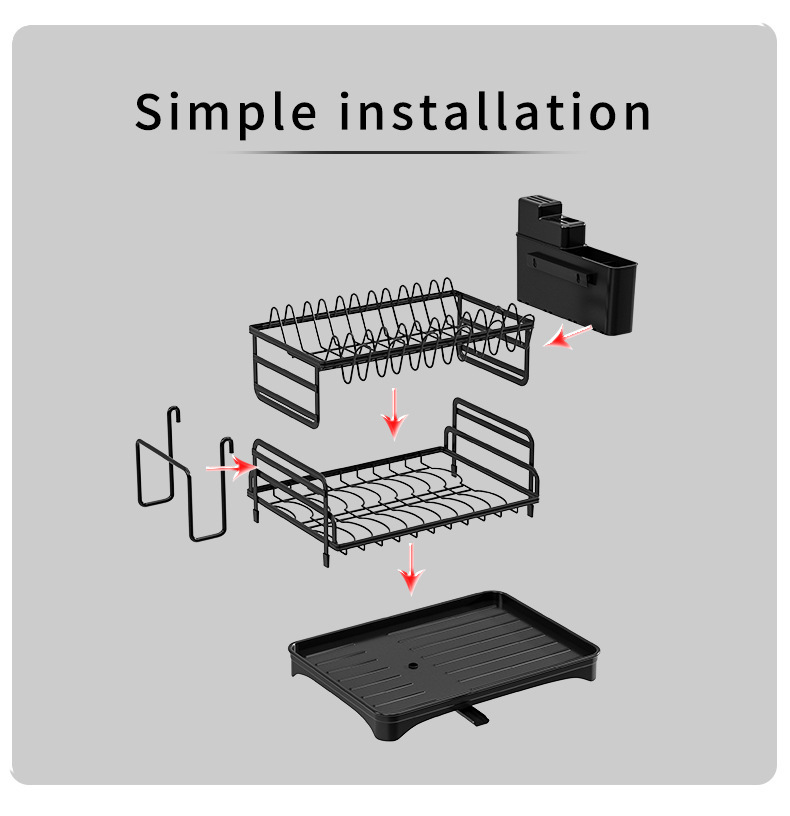 Simple installation