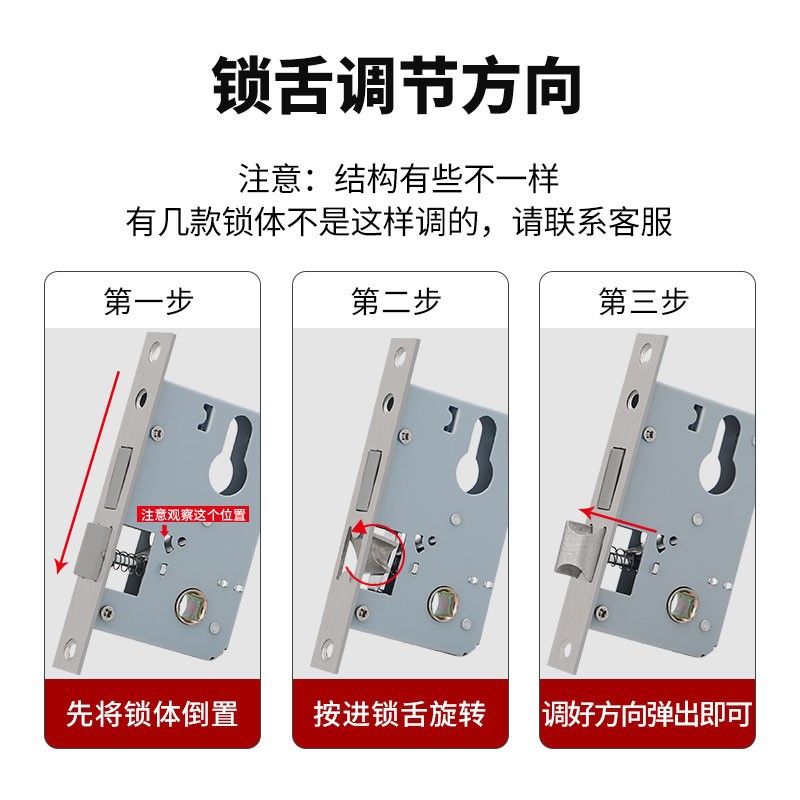 锁舌调节方向

注意：结构有些不一样
有几款锁体不是这样调的，请联系客服

第一步

注意观察这个位置

先将锁体倒置

第二步

按进锁舌旋转

第三步

调好方向弹出即可