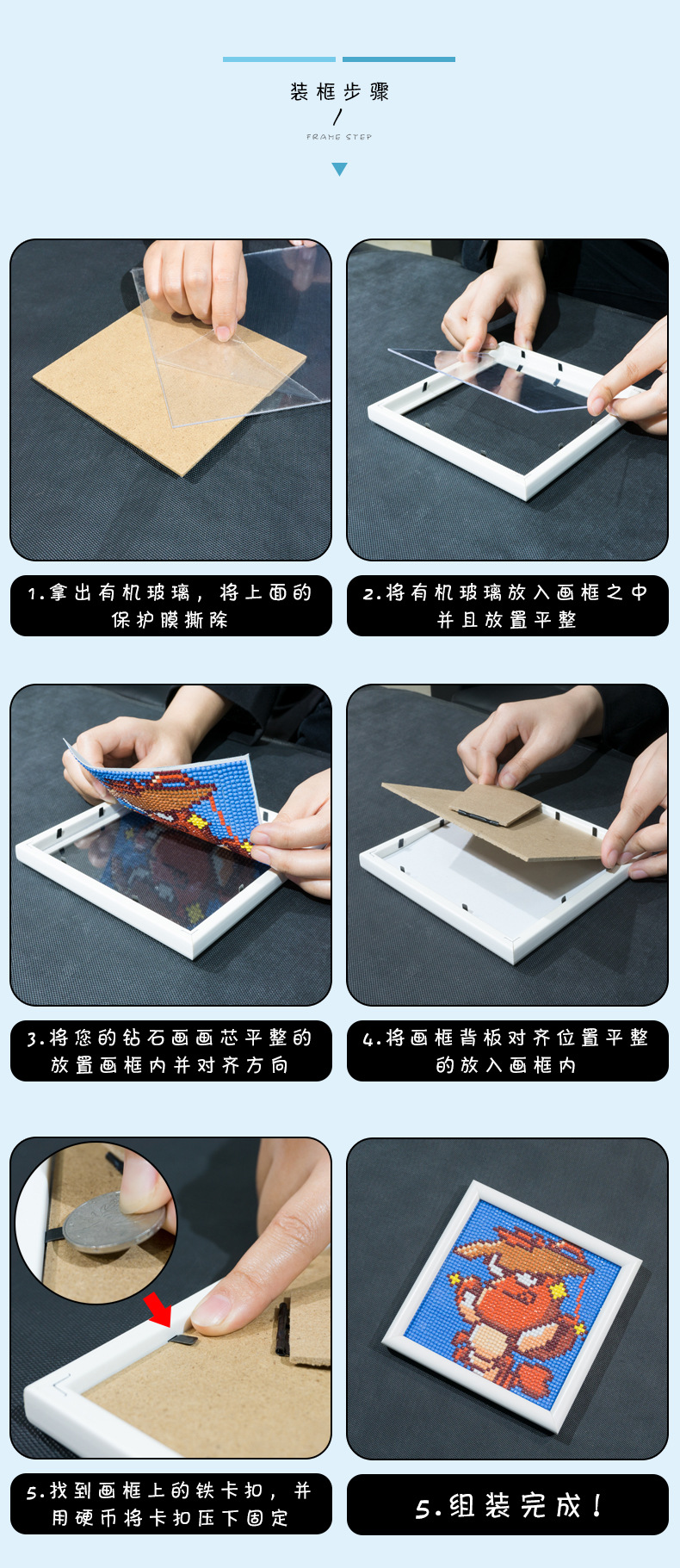 装框步骤

/

FRAME STEP

1.拿出有机玻璃，将上面的保护膜撕除

2.将有机玻璃放入画框之中并且放置平整

3.将您的钻石画画芯平整的放置画框内并对齐方向

4.将画框背板对齐位置平整的放入画框内

5.找到画框上的铁卡扣，并用硬币将卡扣压下固定

5.组装完成！