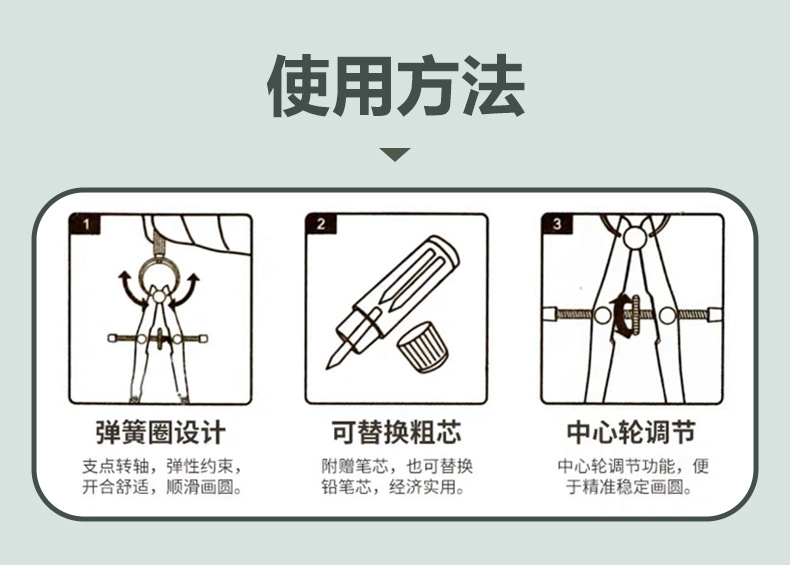 使用方法

1

弹簧圈设计

支点转轴，弹性约束，开合舒适，顺滑画圆。

2

可替换粗芯

附赠笔芯，也可替换铅笔芯，经济实用。

3

中心轮调节

中心轮调节功能，便于精准稳定画圆。