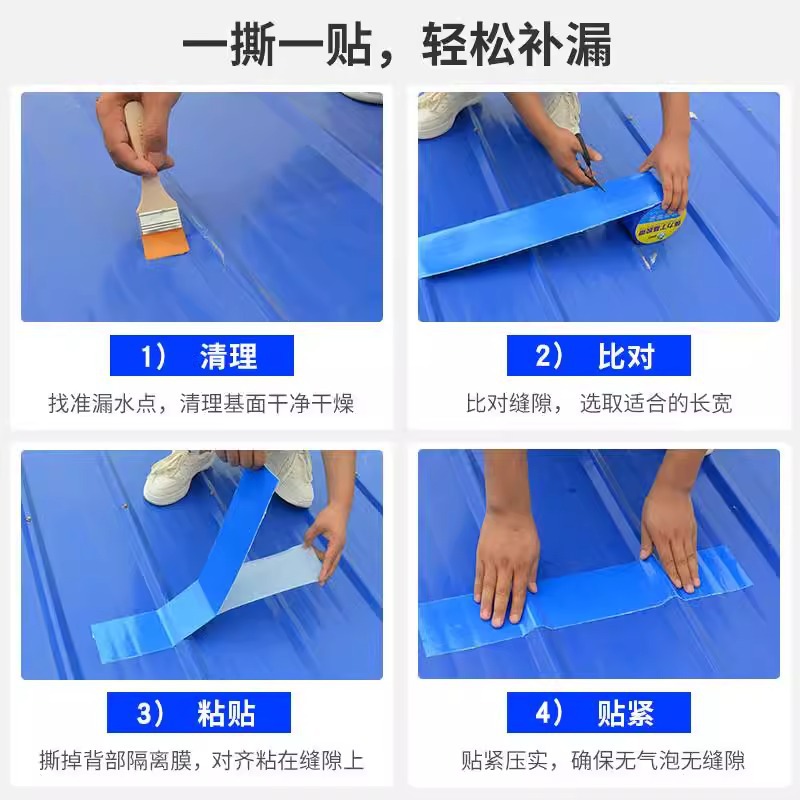 一撕一贴，轻松补漏

1） 清理

找准漏水点，清理基面干净干燥

2） 比对

比对缝隙， 选取适合的长宽

3） 粘贴

撕掉背部隔离膜，对齐粘在缝隙上

4） 贴紧

贴紧压实，确保无气泡无缝隙