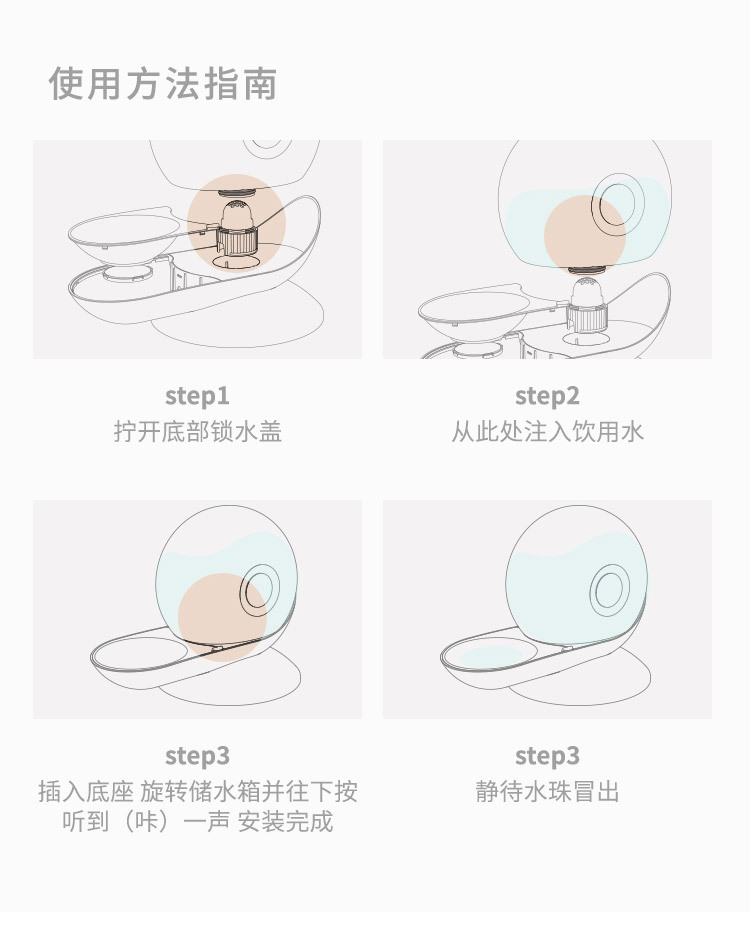 使用方法指南

step1
拧开底部锁水盖

step2
从此处注入饮用水

step3
插入底座 旋转储水箱并往下按
听到（咔）一声 安装完成

step3
静待水珠冒出