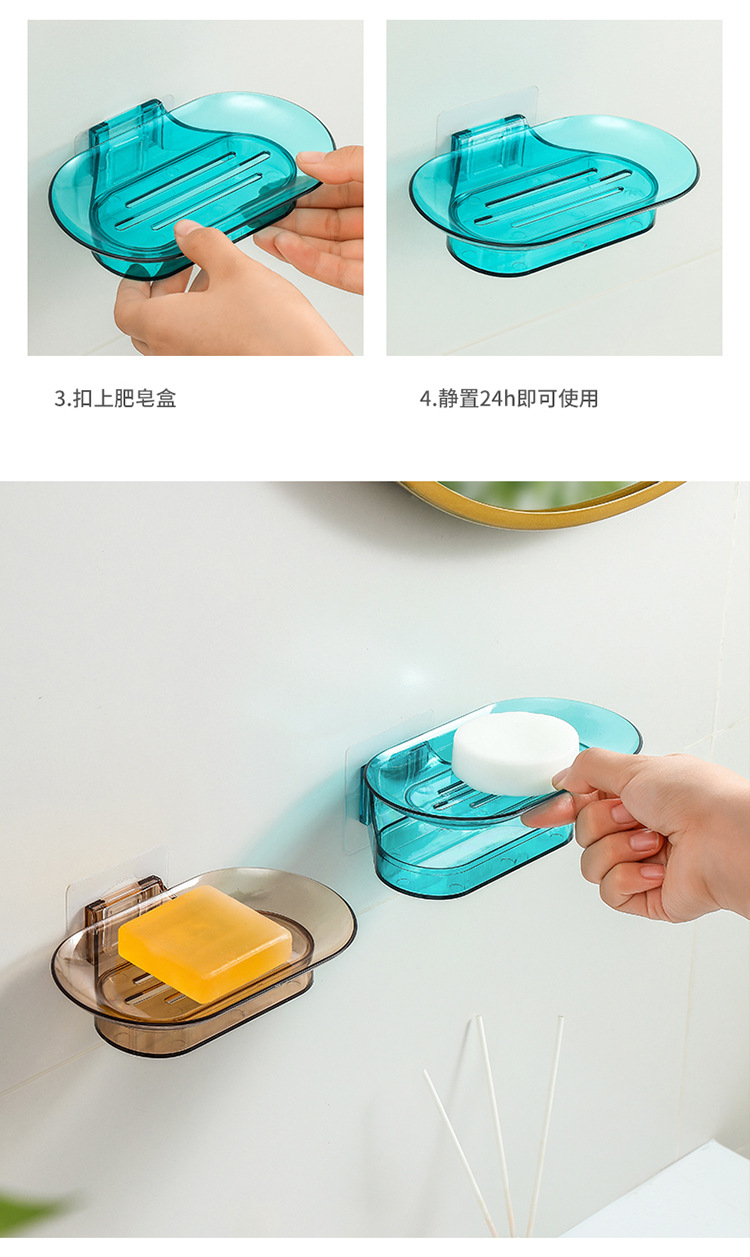 3.扣上肥皂盒

4.静置24h即可使用