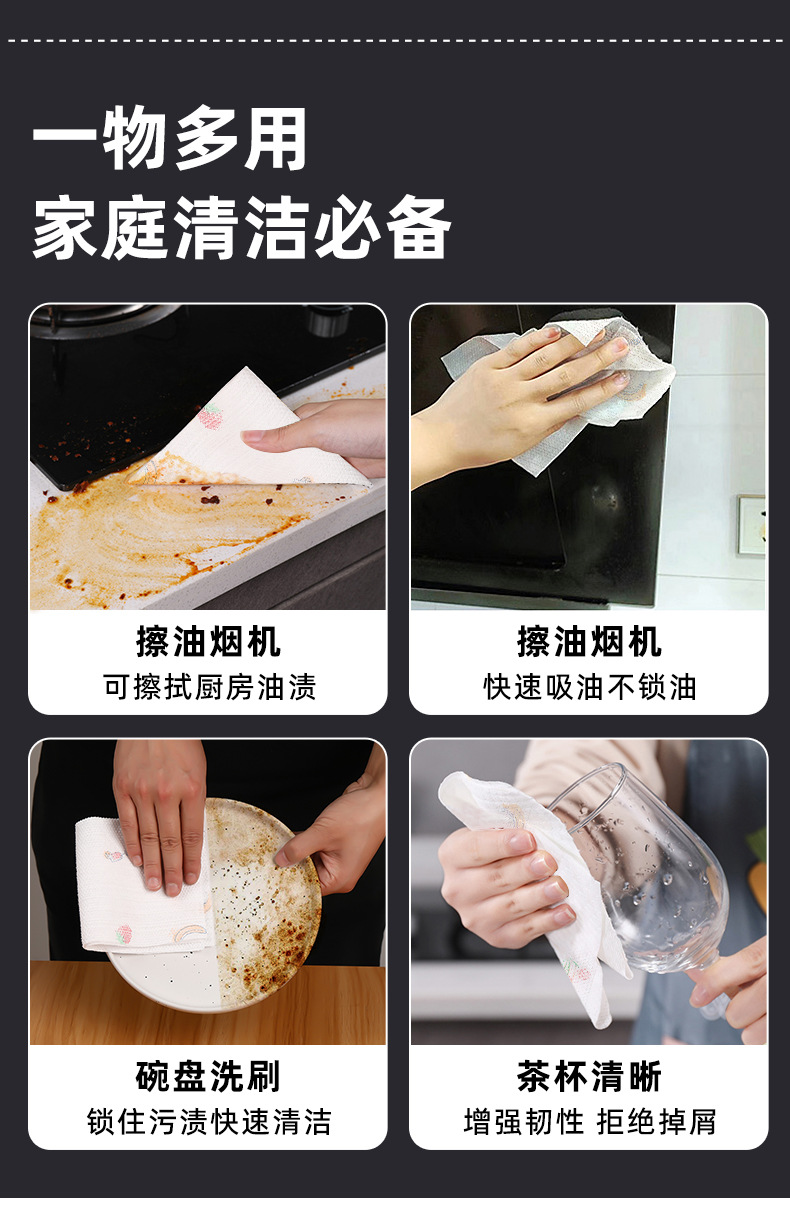 一物多用
家庭清洁必备

擦油烟机
可擦拭厨房油渍

擦油烟机
快速吸油不锁油

碗盘洗刷
锁住污渍快速清洁

茶杯清晰
增强韧性 拒绝掉屑