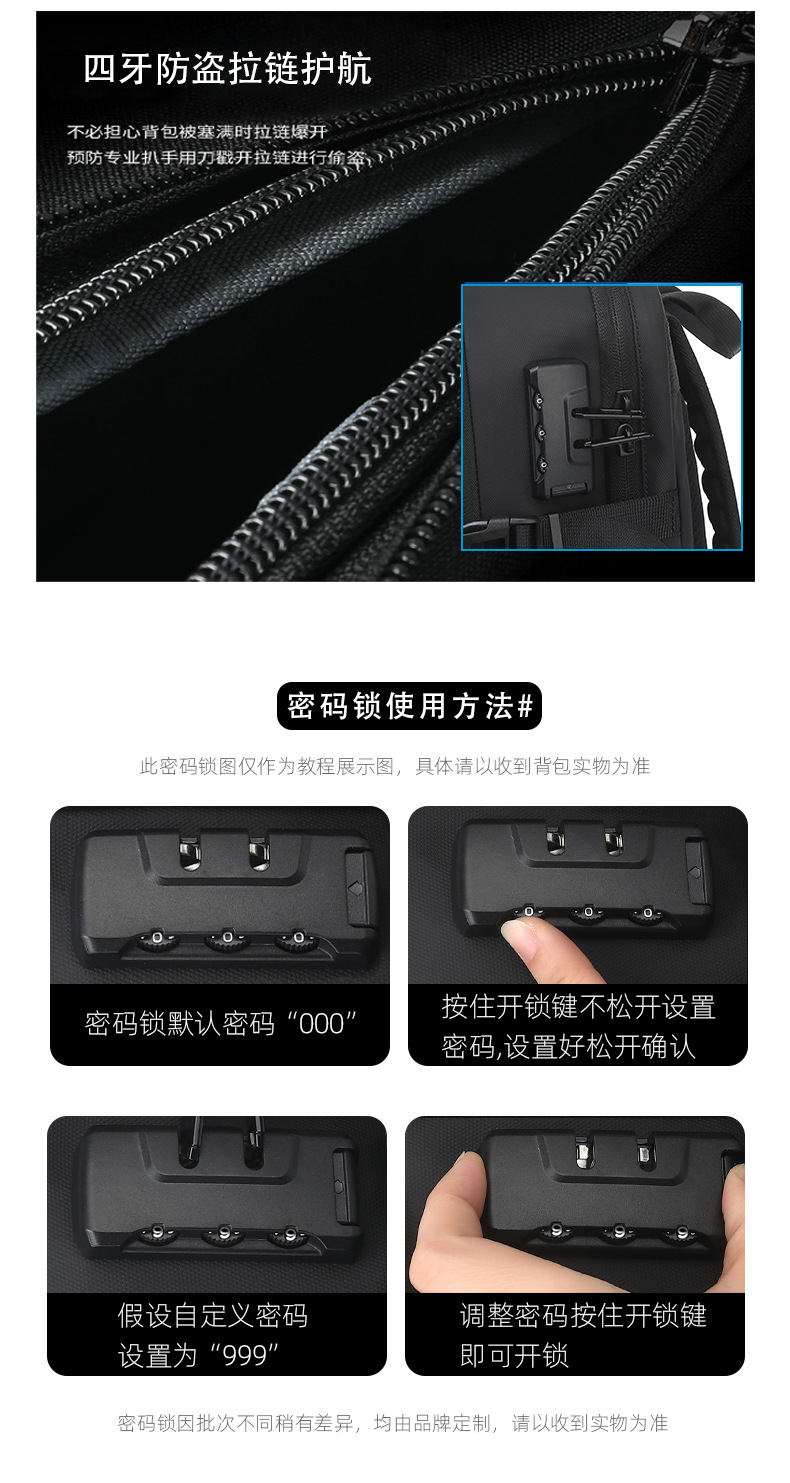 四牙防盗拉链护航

不必担心背包被塞满时拉链爆开
预防专业扒手用刀戳开拉链进行偷盗

密码锁使用方法#

此密码锁图仅作为教程展示图，具体请以收到背包实物为准

密码锁默认密码“000”

按住开锁键不松开设置密码,设置好松开确认

假设自定义密码设置为“999”

调整密码按住开锁键即可开锁

密码锁因批次不同稍有差异，均由品牌定制，请以收到实物为准