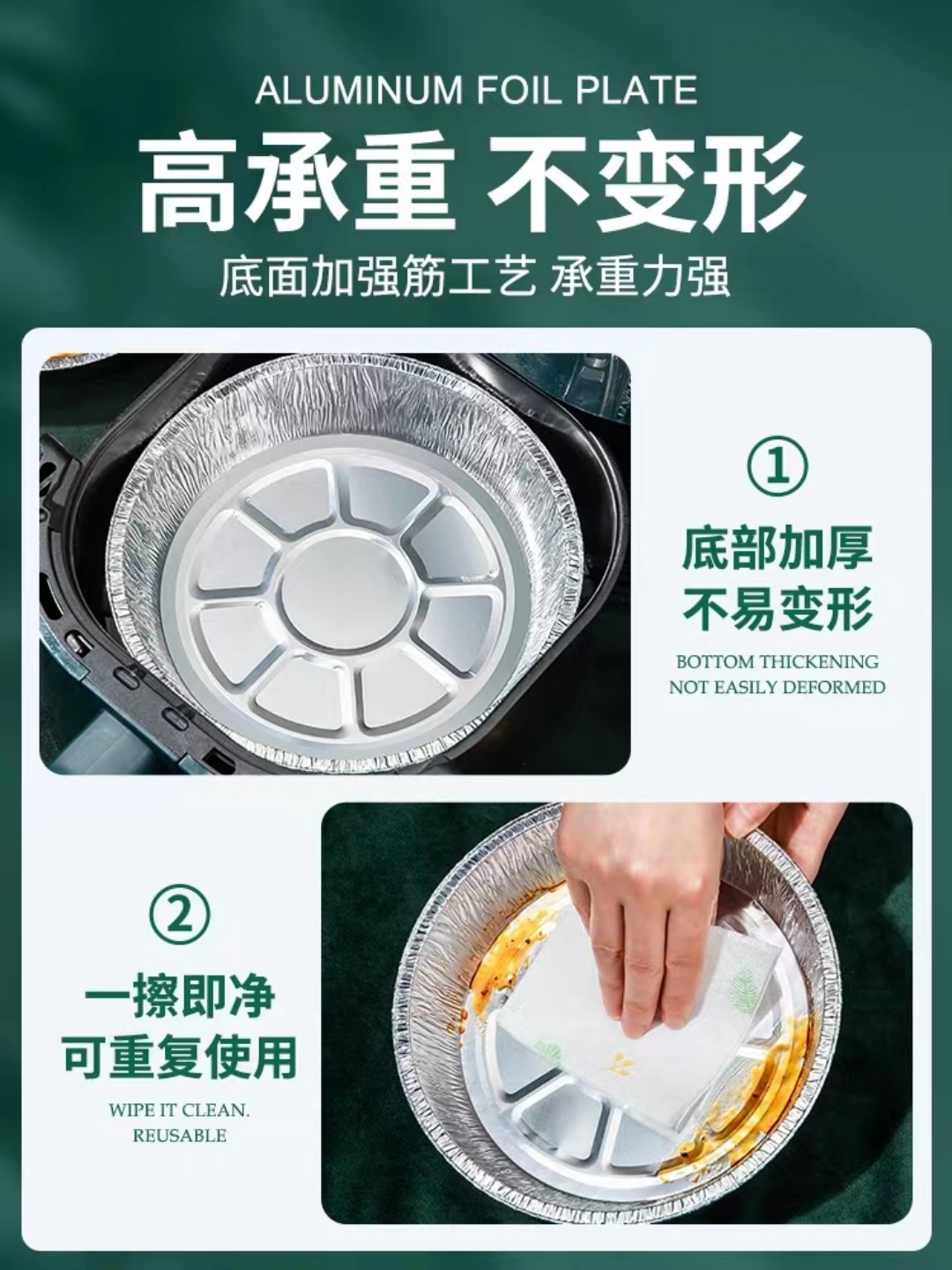 ALUMINUM FOIL PLATE

高承重 不变形

底面加强筋工艺 承重力强

①

底部加厚
不易变形

BOTTOM THICKENING
NOT EASILY DEFORMED

②

一擦即净
可重复使用

WIPE IT CLEAN.
REUSABLE