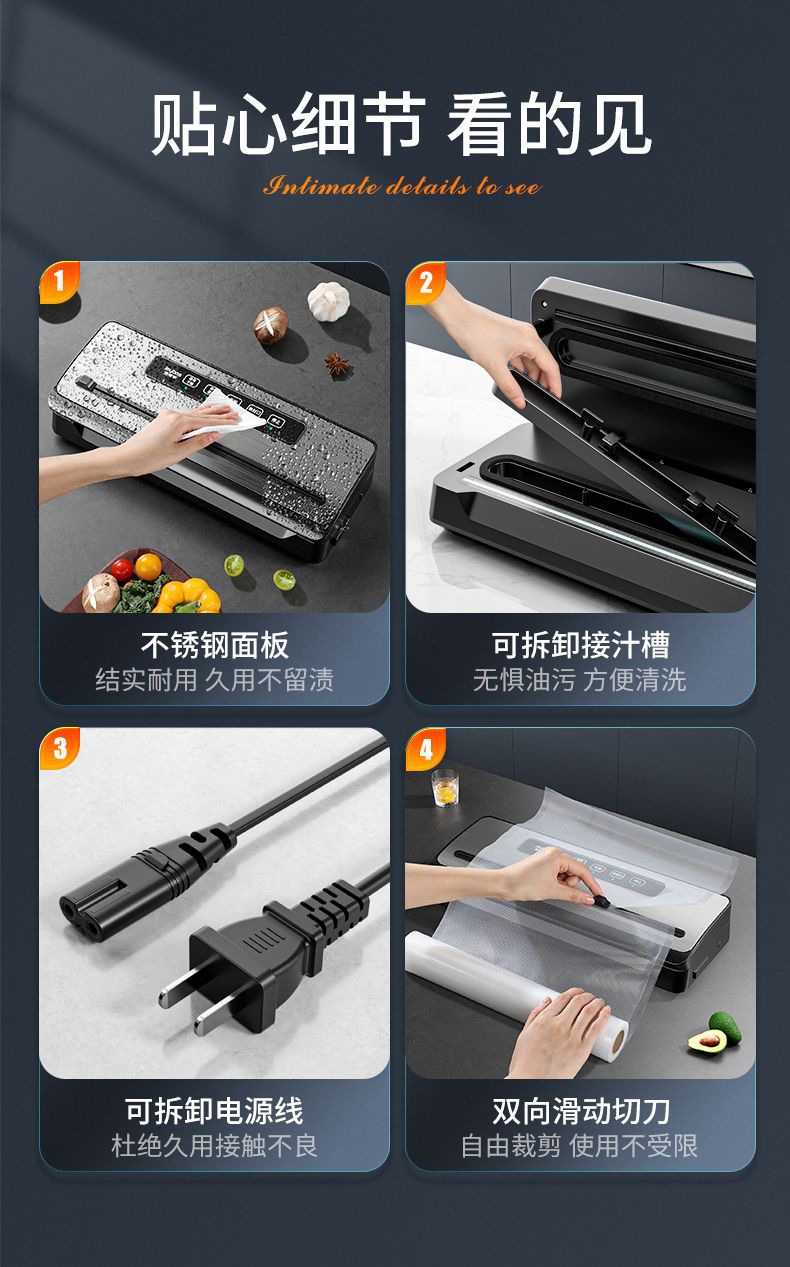 贴心细节 看的见

Intimate details to see

1

不锈钢面板
结实耐用 久用不留渍

2

可拆卸接汁槽
无惧油污 方便清洗

3

可拆卸电源线
杜绝久用接触不良

4

双向滑动切刀
自由裁剪 使用不受限