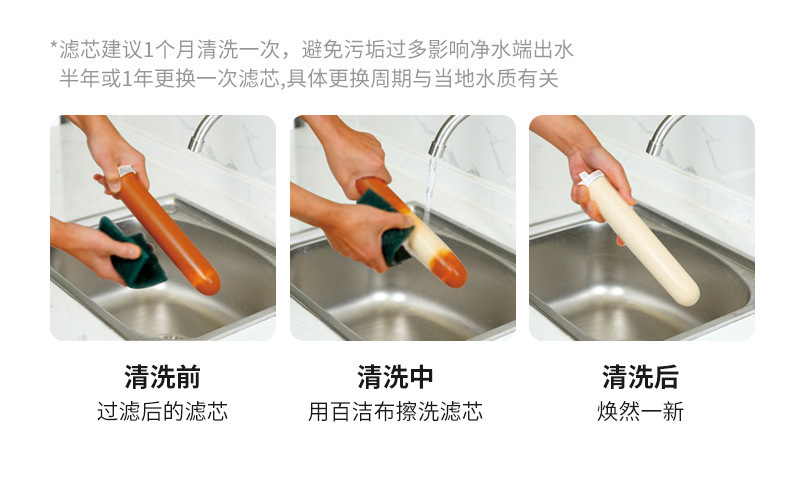 *滤芯建议1个月清洗一次，避免污垢过多影响净水端出水
半年或1年更换一次滤芯,具体更换周期与当地水质有关

清洗前
过滤后的滤芯

清洗中
用百洁布擦洗滤芯

清洗后
焕然一新