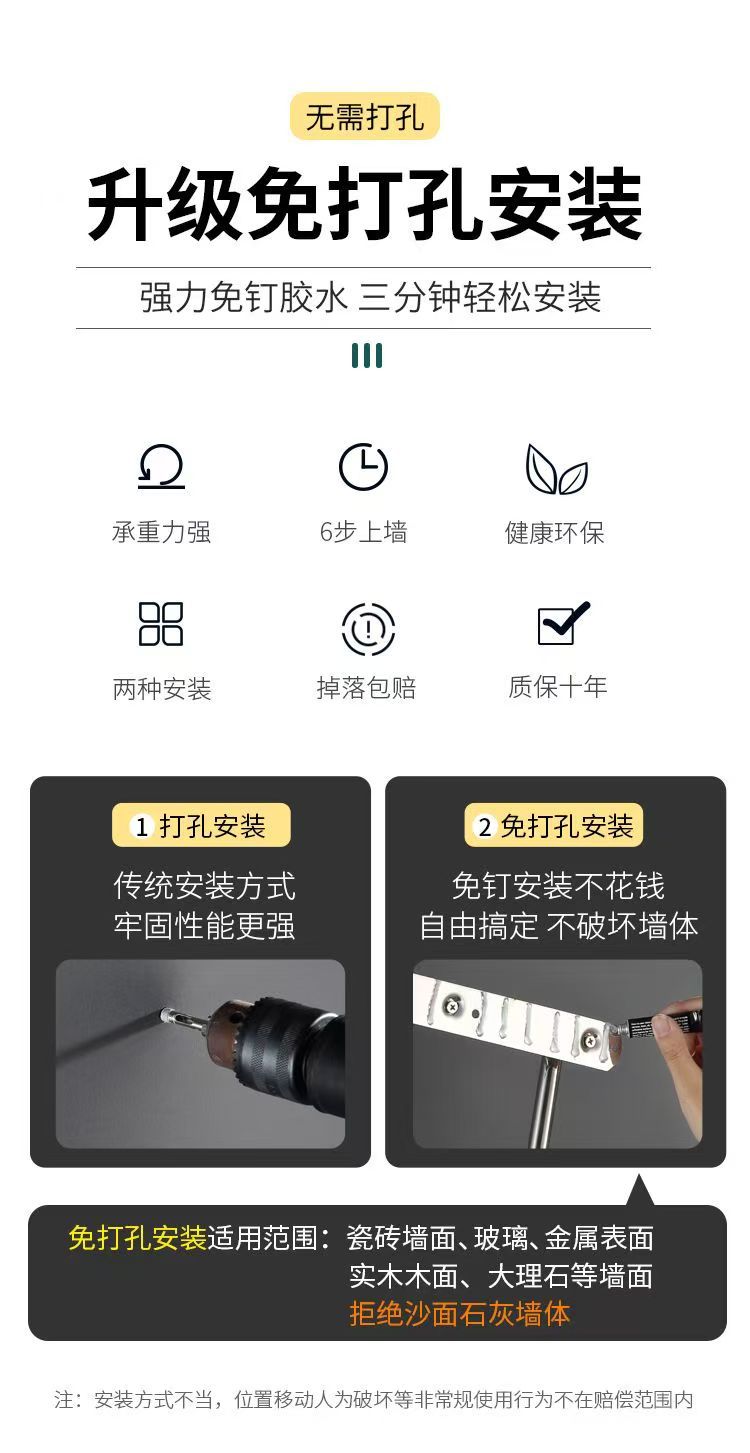 无需打孔

升级免打孔安装

强力免钉胶水 三分钟轻松安装

承重力强

6步上墙

健康环保

两种安装

掉落包赔

质保十年

1 打孔安装

传统安装方式
牢固性能更强

2 免打孔安装

免钉安装不花钱
自由搞定 不破坏墙体

免打孔安装适用范围：瓷砖墙面、玻璃、金属表面
实木木面、大理石等墙面
拒绝沙面石灰墙体

注：安装方式不当，位置移动人为破坏等非常规使用行为不在赔偿范围内