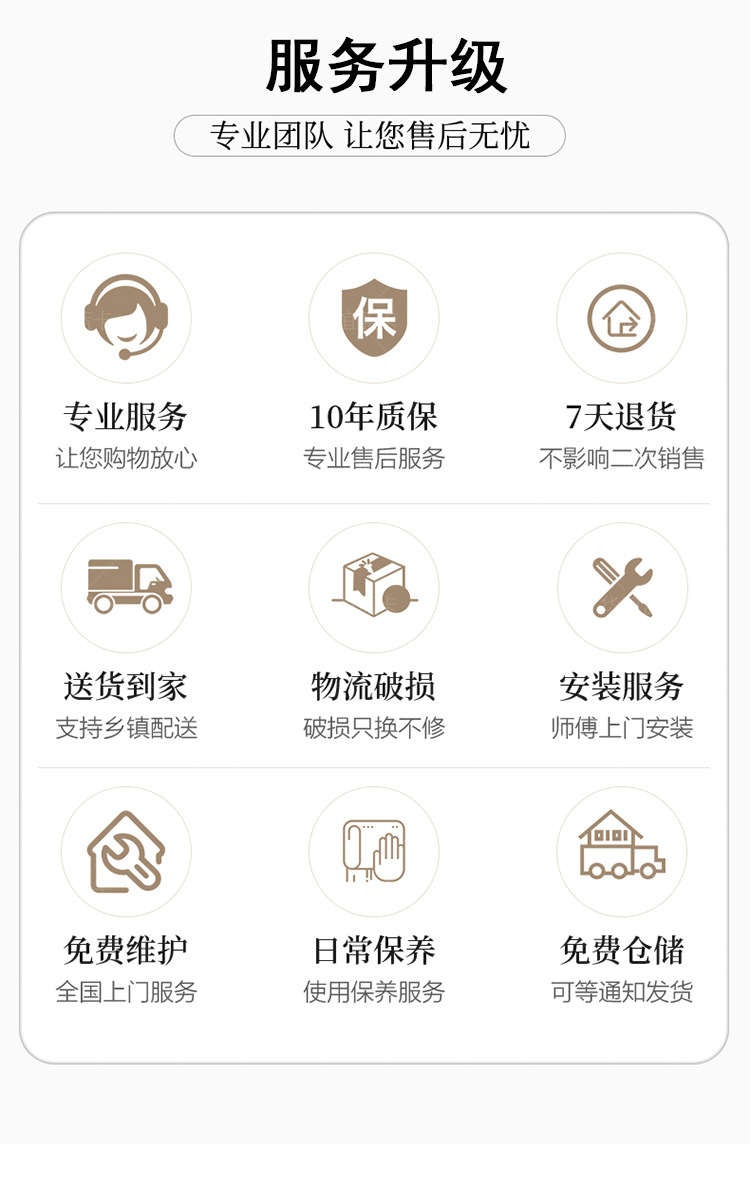 服务升级

专业团队 让您售后无忧

保

专业服务
让您购物放心

10年质保
专业售后服务

7天退货
不影响二次销售

送货到家
支持乡镇配送

物流破损
破损只换不修

安装服务
师傅上门安装

免费维护
全国上门服务

日常保养
使用保养服务

免费仓储
可等通知发货