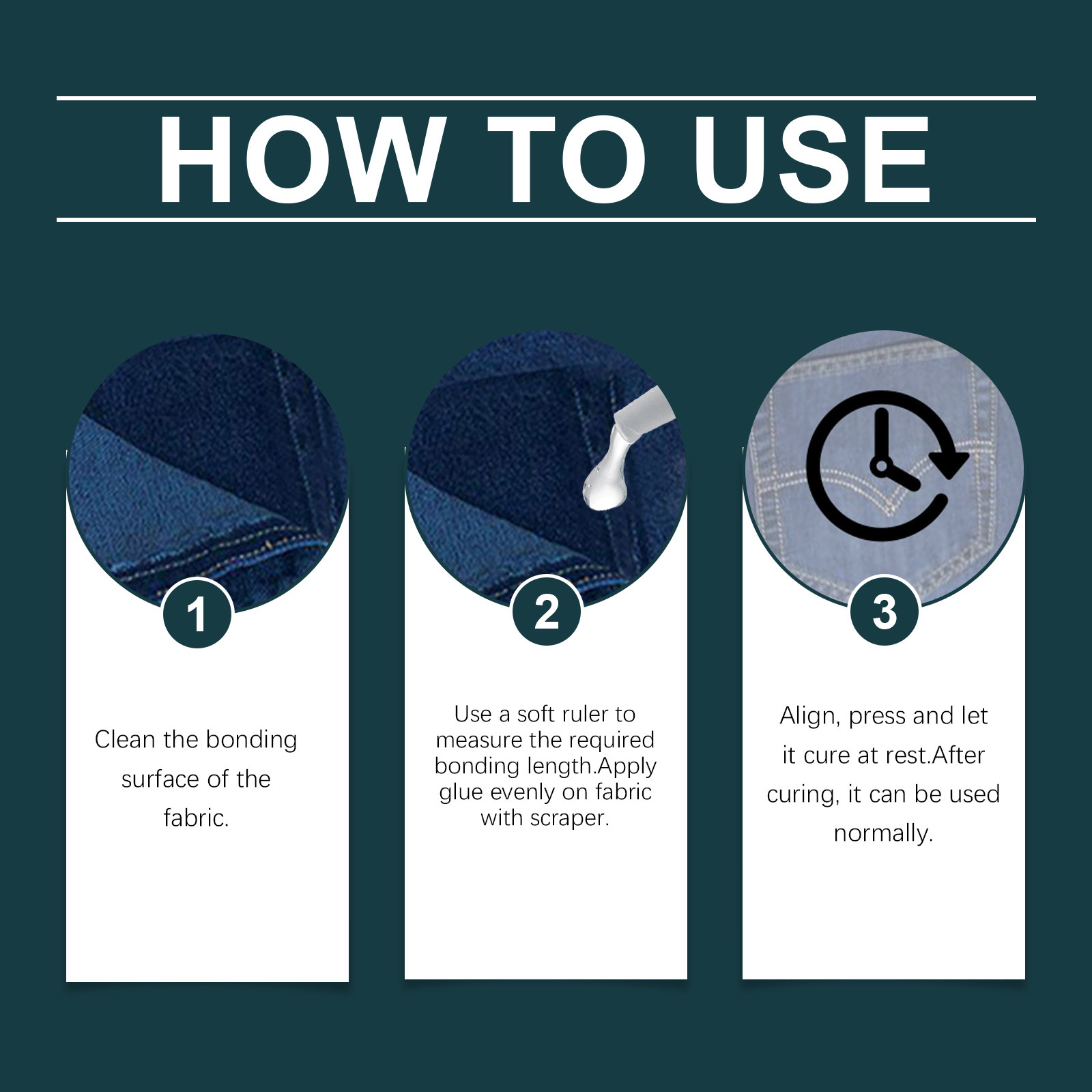 HOW TO USE

1

Clean the bonding surface of the fabric.

2

Use a soft ruler to measure the required bonding length.Apply glue evenly on fabric with scraper.

3

Align, press and let it cure at rest.After curing, it can be used normally.