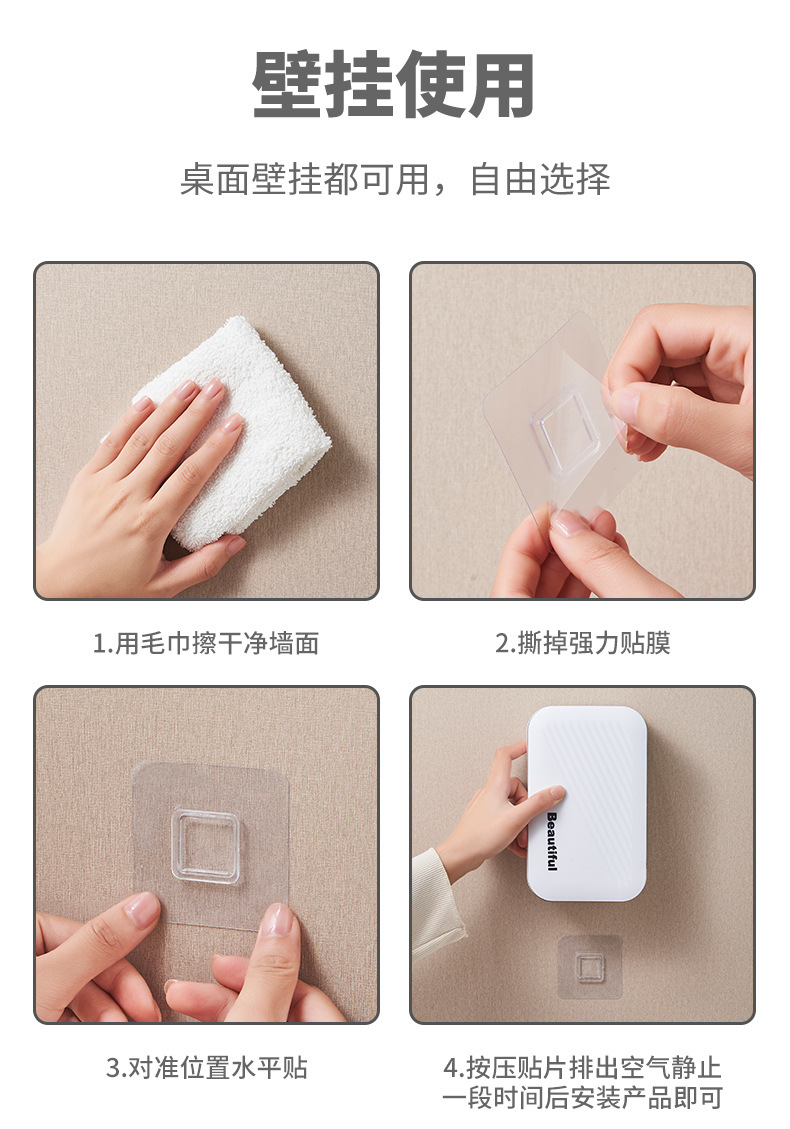 壁挂使用

桌面壁挂都可用，自由选择

1.用毛巾擦干净墙面

2.撕掉强力贴膜

3.对准位置水平贴

Beautiful

4.按压贴片排出空气静止一段时间后安装产品即可