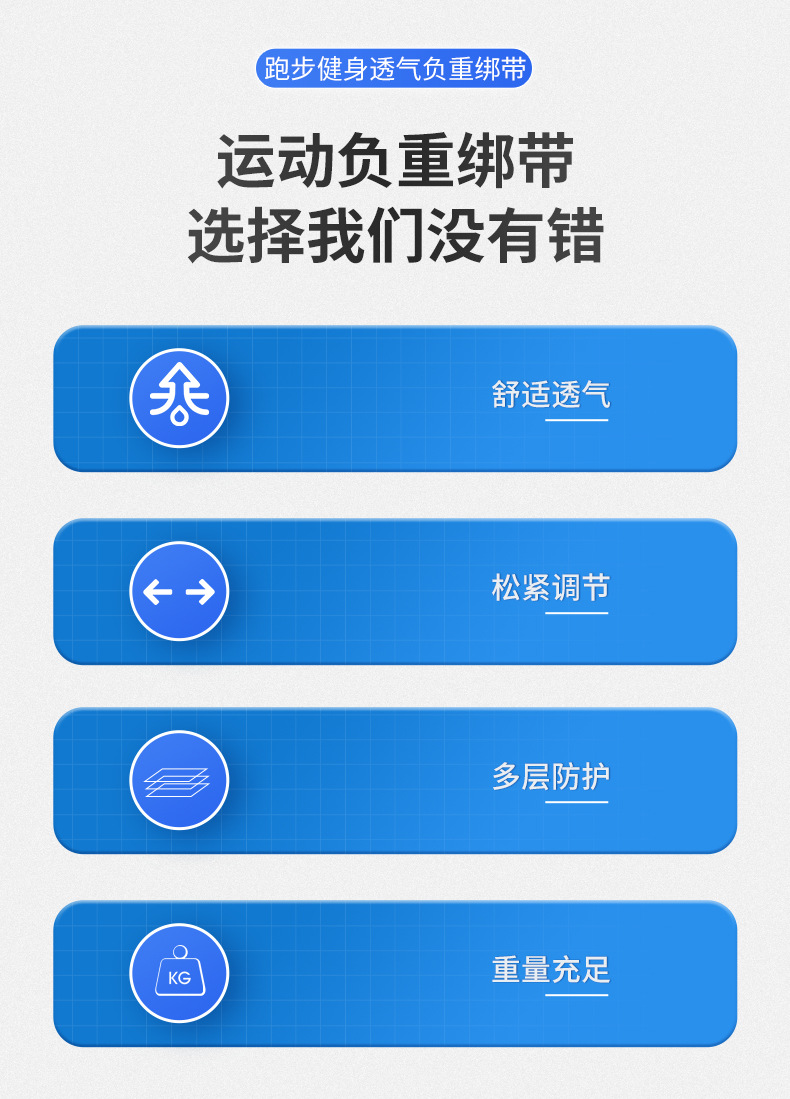 跑步健身透气负重绑带

运动负重绑带
选择我们没有错

舒适透气

松紧调节

多层防护

KG

重量充足