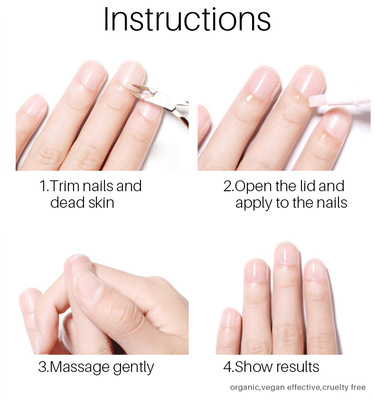 Instructions

1.Trim nails and dead skin

2.Open the lid and apply to the nails

3.Massage gently

4.Show results

organic,vegan effective,cruelty free