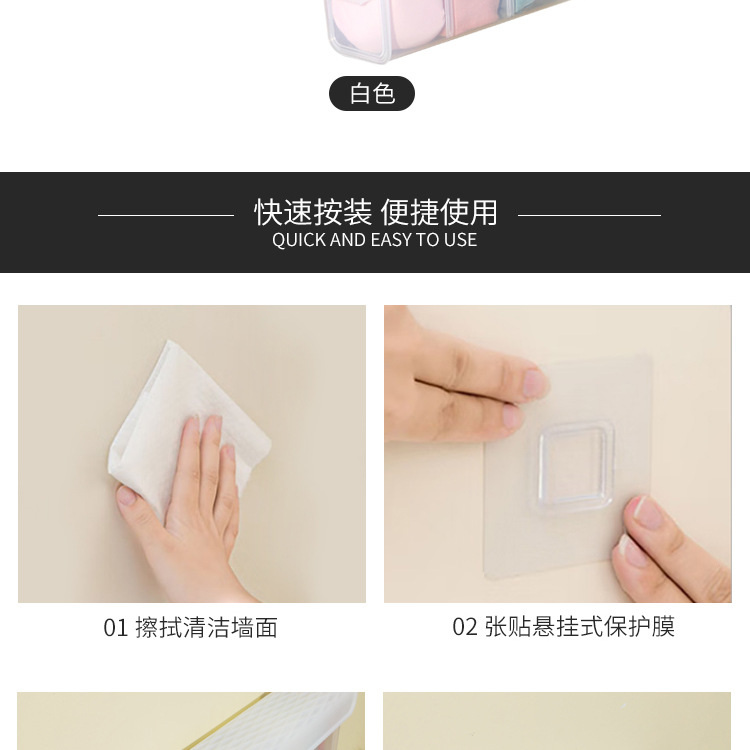 白色

快速按装 便捷使用
QUICK AND EASY TO USE

01 擦拭清洁墙面

02 张贴悬挂式保护膜