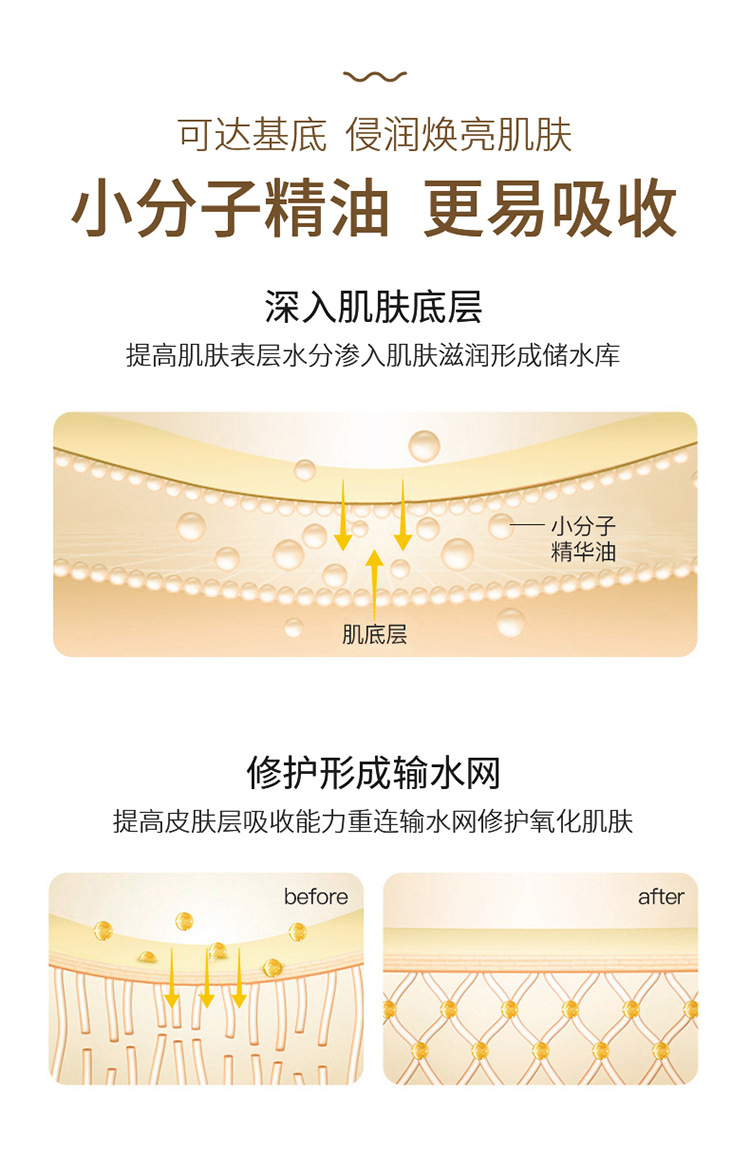 可达基底 侵润焕亮肌肤

小分子精油 更易吸收

深入肌肤底层

提高肌肤表层水分渗入肌肤滋润形成储水库

小分子精华油

肌底层

修护形成输水网

提高皮肤层吸收能力重连输水网修护氧化肌肤

before

after