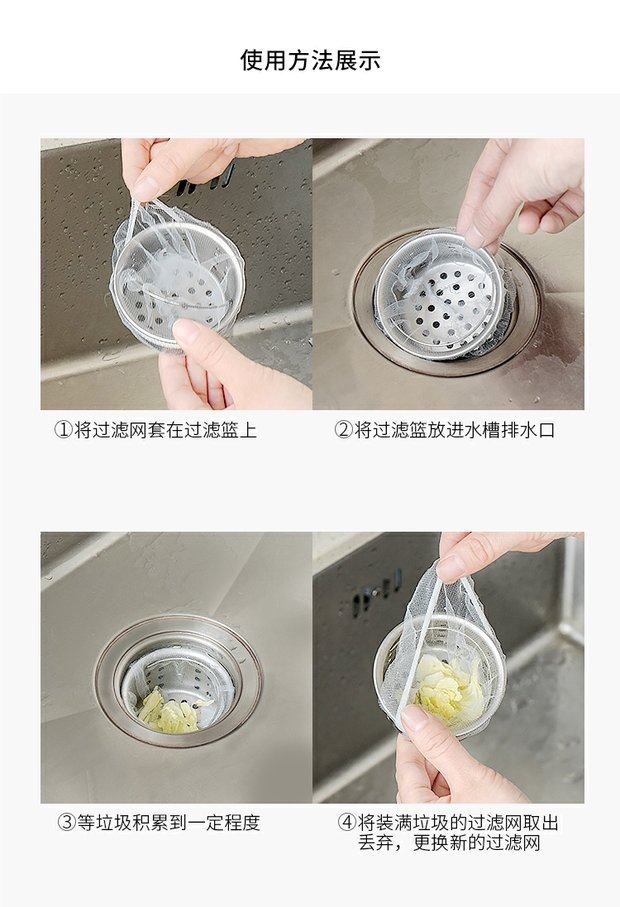 使用方法展示

①将过滤网套在过滤篮上

②将过滤篮放进水槽排水口

③等垃圾积累到一定程度

④将装满垃圾的过滤网取出丢弃，更换新的过滤网