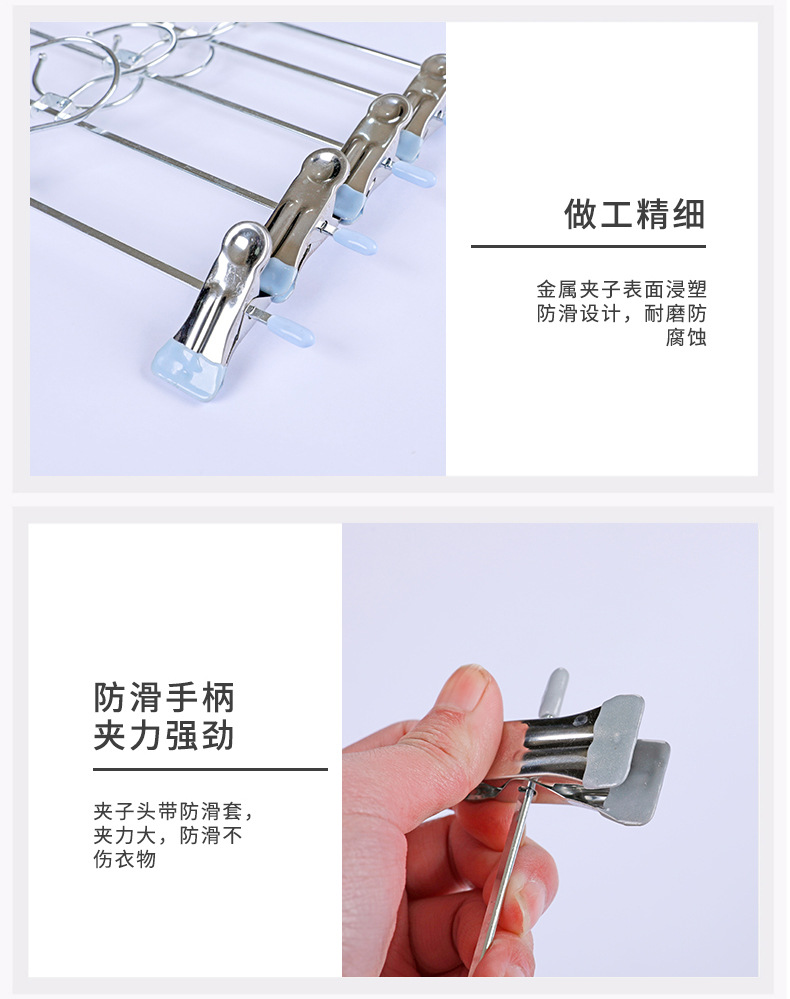 做工精细

金属夹子表面浸塑防滑设计，耐磨防腐蚀

防滑手柄
夹力强劲

夹子头带防滑套，夹力大，防滑不伤衣物