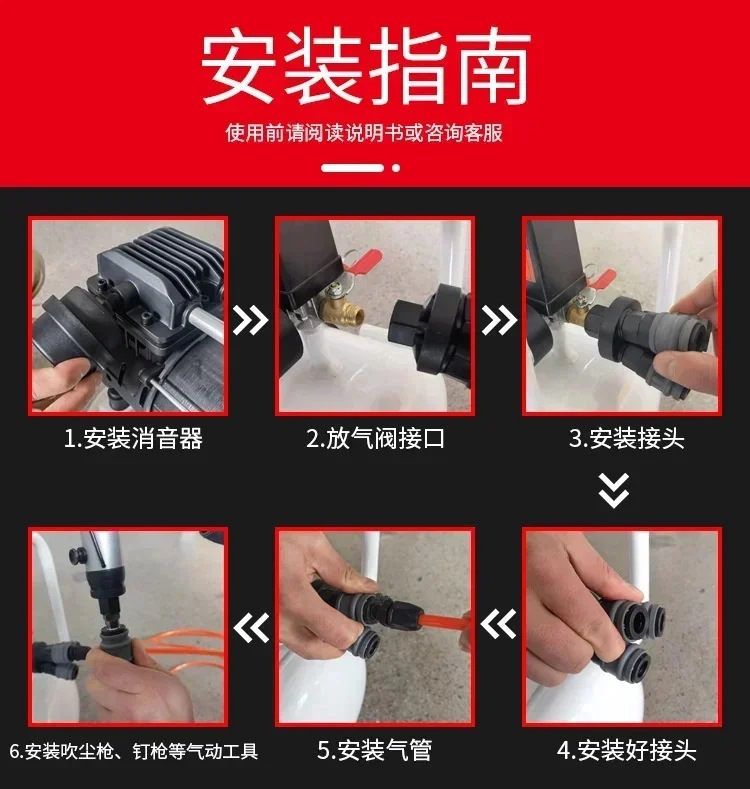 安装指南

使用前请阅读说明书或咨询客服

1.安装消音器

2.放气阀接口

3.安装接头

4.安装好接头

5.安装气管

6.安装吹尘枪、钉枪等气动工具