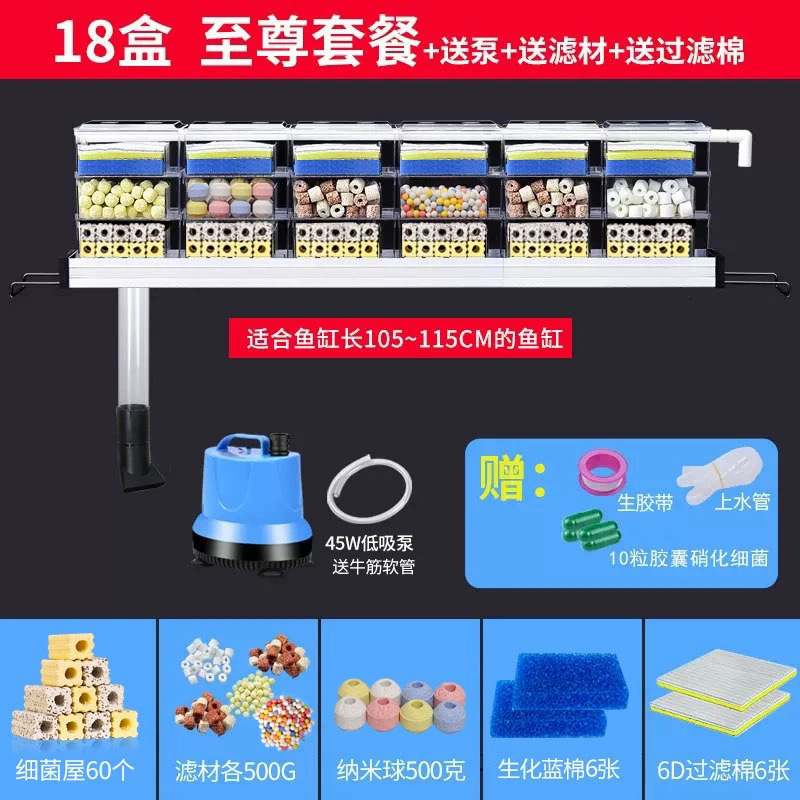 18盒 至尊套餐+送泵+送滤材+送过滤棉

适合鱼缸长105~115CM的鱼缸

45W低吸泵
送牛筋软管

赠：

生胶带

上水管

10粒胶囊硝化细菌

细菌屋60个

滤材各500G

纳米球500克

生化蓝棉6张

6D过滤棉6张