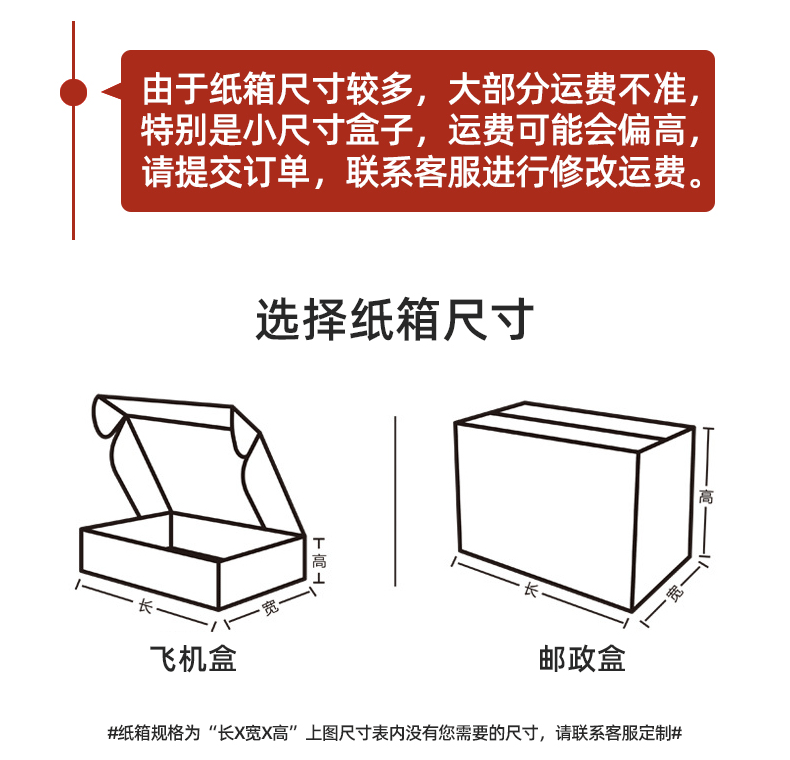 由于纸箱尺寸较多，大部分运费不准，特别是小尺寸盒子，运费可能会偏高，请提交订单，联系客服进行修改运费。

选择纸箱尺寸

高
长
宽
飞机盒

高
长
宽
邮政盒

#纸箱规格为“长X宽X高”上图尺寸表内没有您需要的尺寸，请联系客服定制#