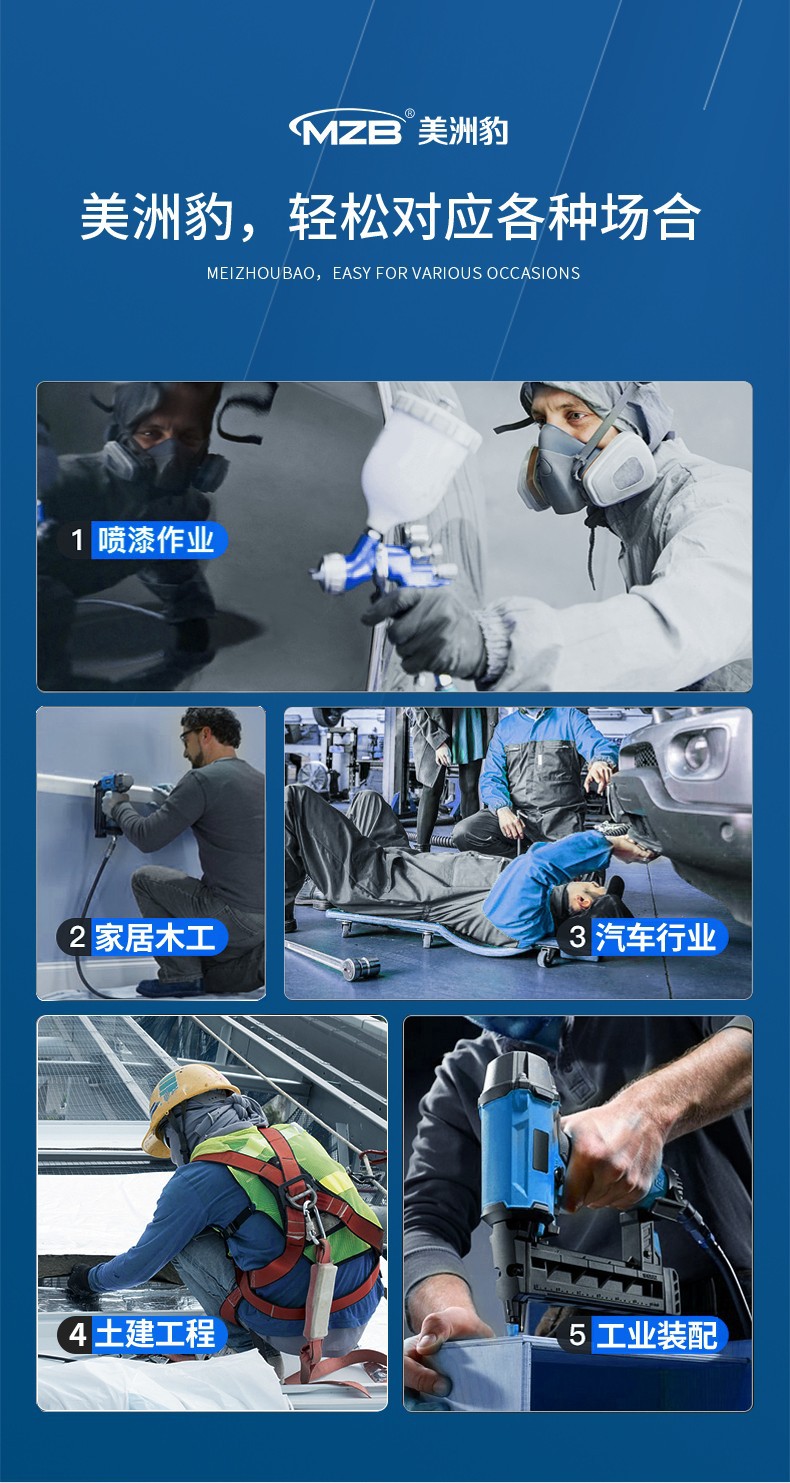 MZB® 美洲豹

美洲豹，轻松对应各种场合

MEIZHOUBAO，EASY FOR VARIOUS OCCASIONS

1 喷漆作业

2 家居木工

3 汽车行业

4 土建工程

5 工业装配