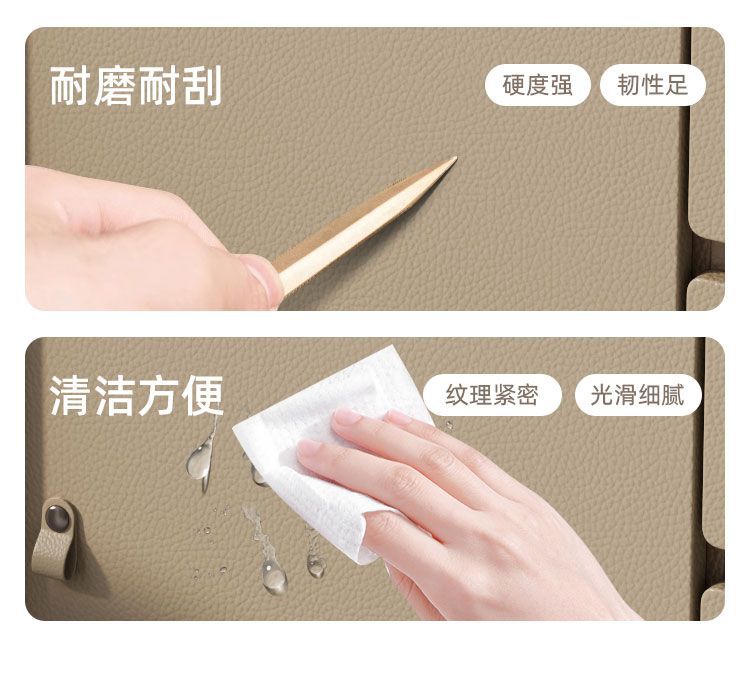 耐磨耐刮

硬度强 韧性足

清洁方便

纹理紧密 光滑细腻