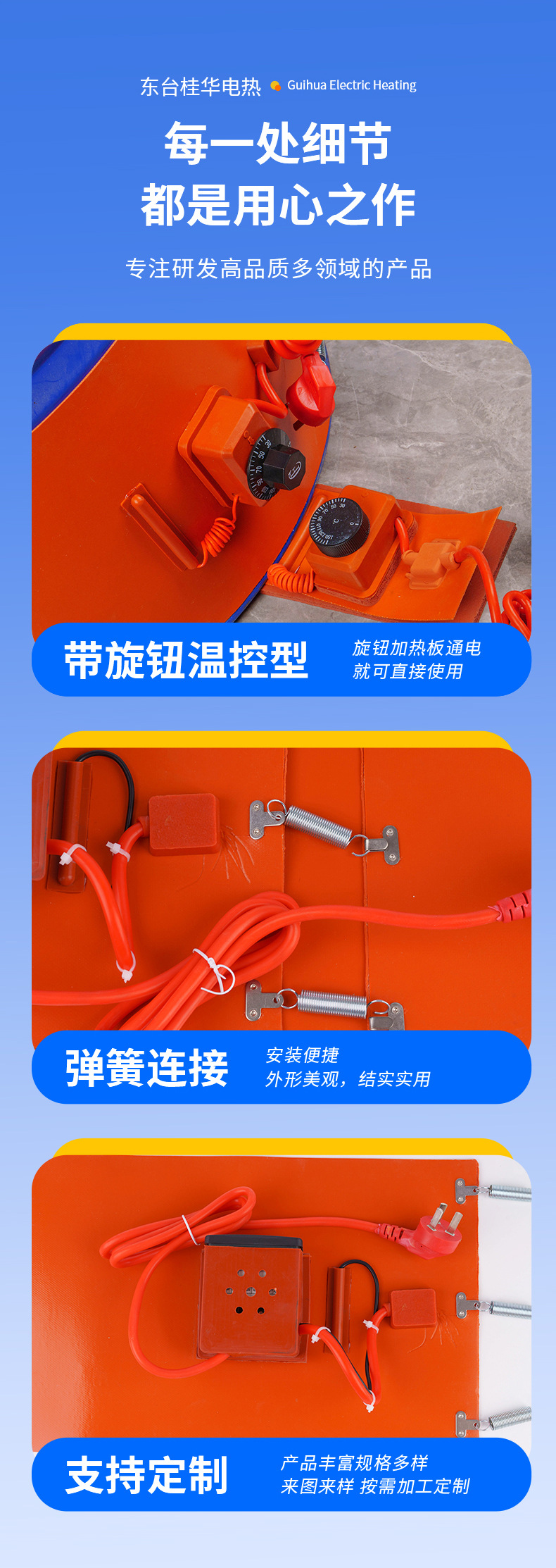 东台桂华电热 Guihua Electric Heating

每一处细节
都是用心之作

专注研发高品质多领域的产品

带旋钮温控型

旋钮加热板通电
就可直接使用

弹簧连接

安装便捷
外形美观，结实实用

支持定制

产品丰富规格多样
来图来样 按需加工定制