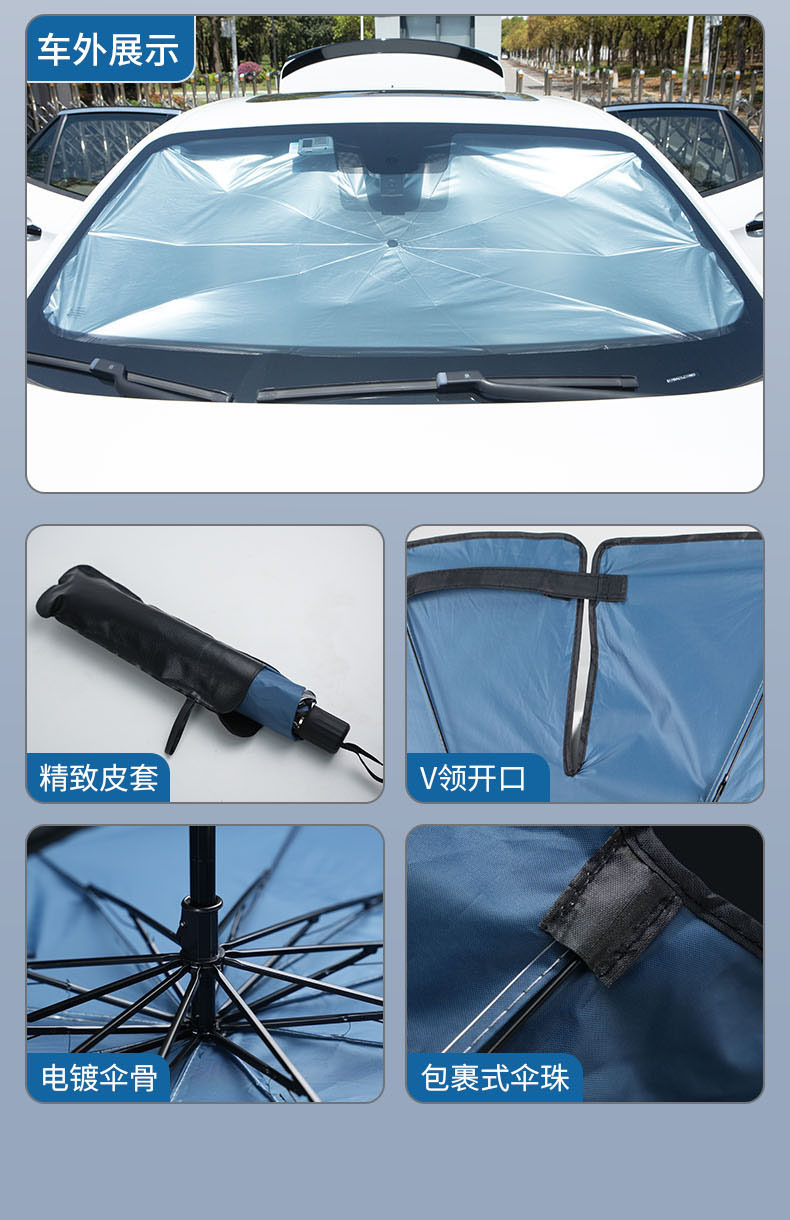 车外展示

精致皮套

V领开口

电镀伞骨

包裹式伞珠