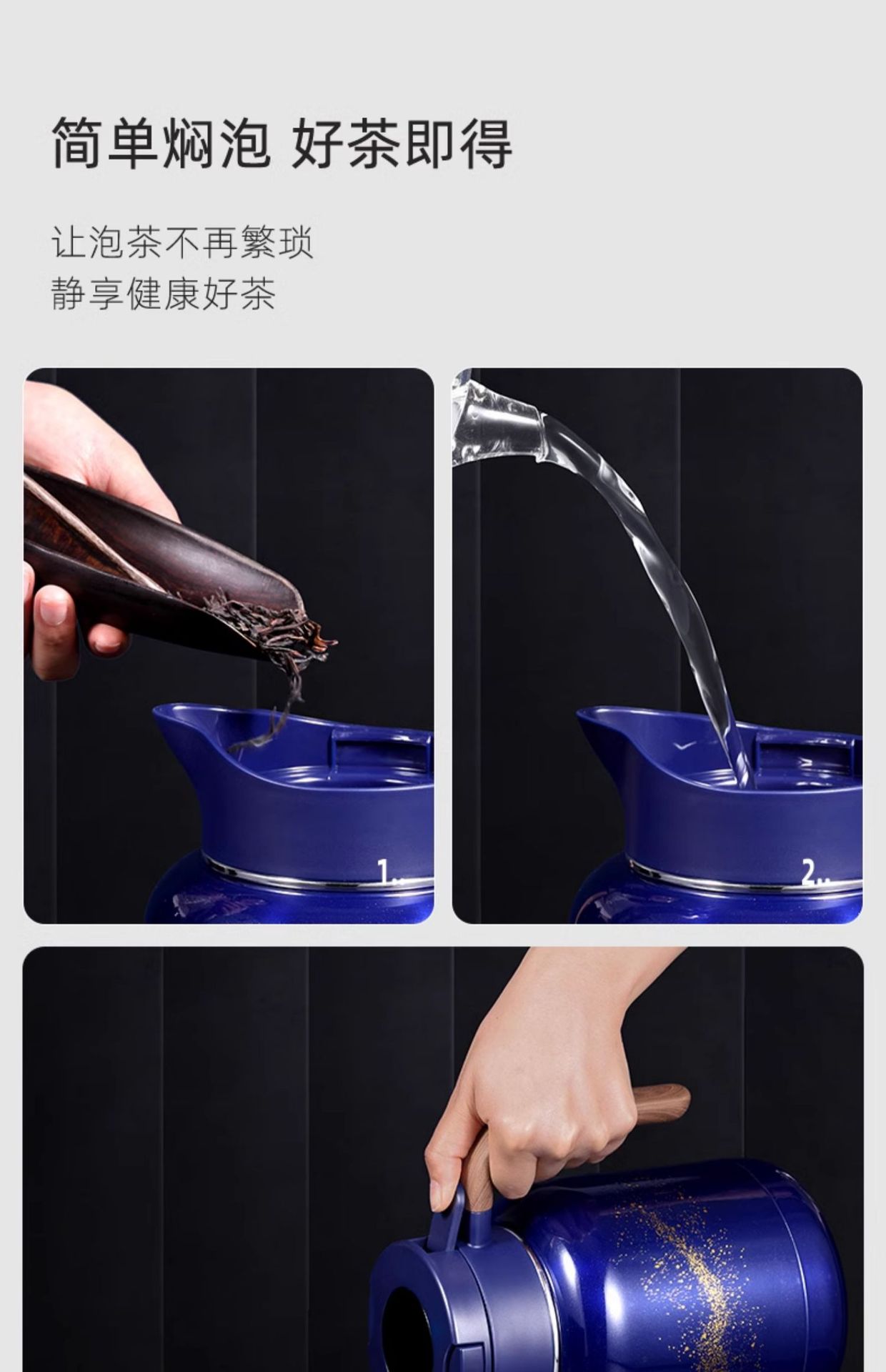 简单焖泡 好茶即得

让泡茶不再繁琐
静享健康好茶

1.

2.