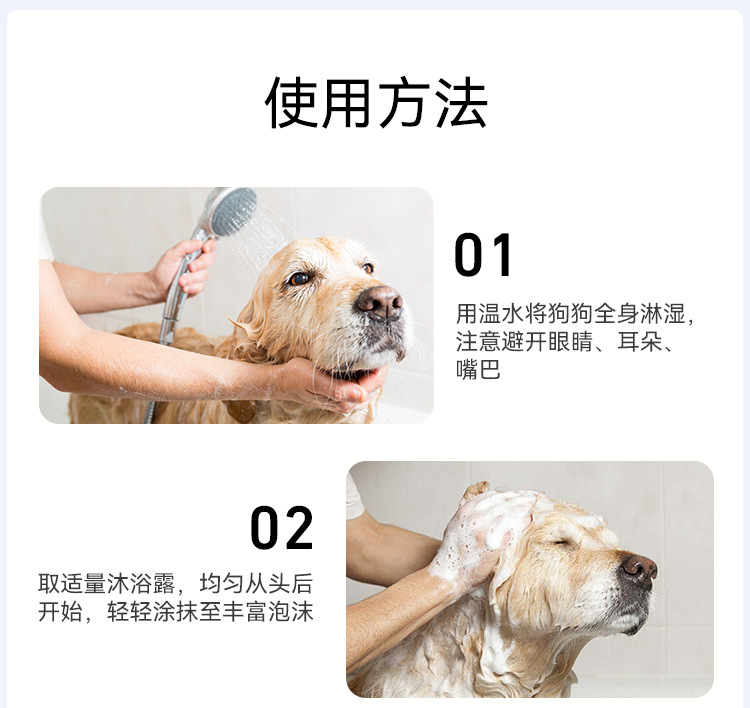 使用方法

01

用温水将狗狗全身淋湿，注意避开眼睛、耳朵、嘴巴

02

取适量沐浴露，均匀从头后开始，轻轻涂抹至丰富泡沫