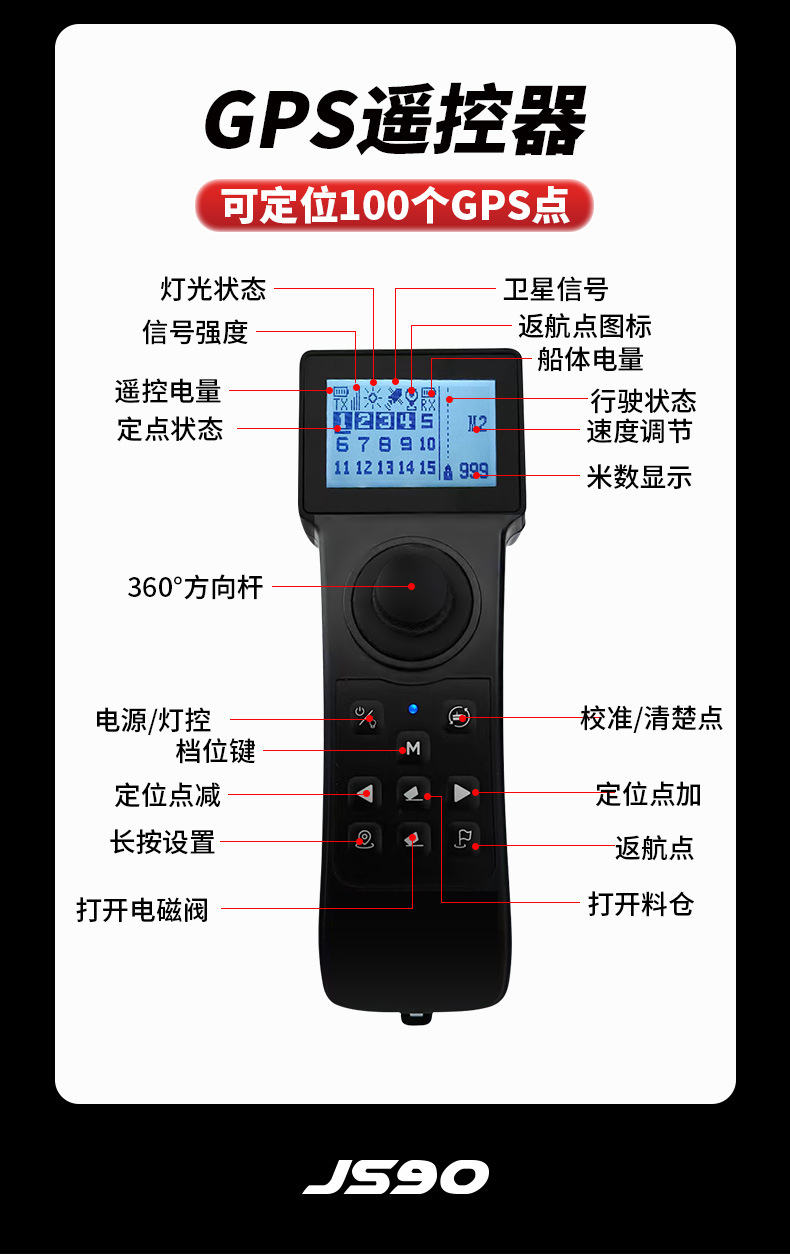 GPS遥控器

可定位100个GPS点

灯光状态
信号强度
遥控电量
定点状态
卫星信号
返航点图标
船体电量
行驶状态
速度调节
米数显示

TX RX
1 2 3 4 5
6 7 8 9 10
11 12 13 14 15
N2
999

360°方向杆

电源/灯控
档位键
定位点减
长按设置
打开电磁阀
校准/清楚点
定位点加
返航点
打开料仓

M

JS90