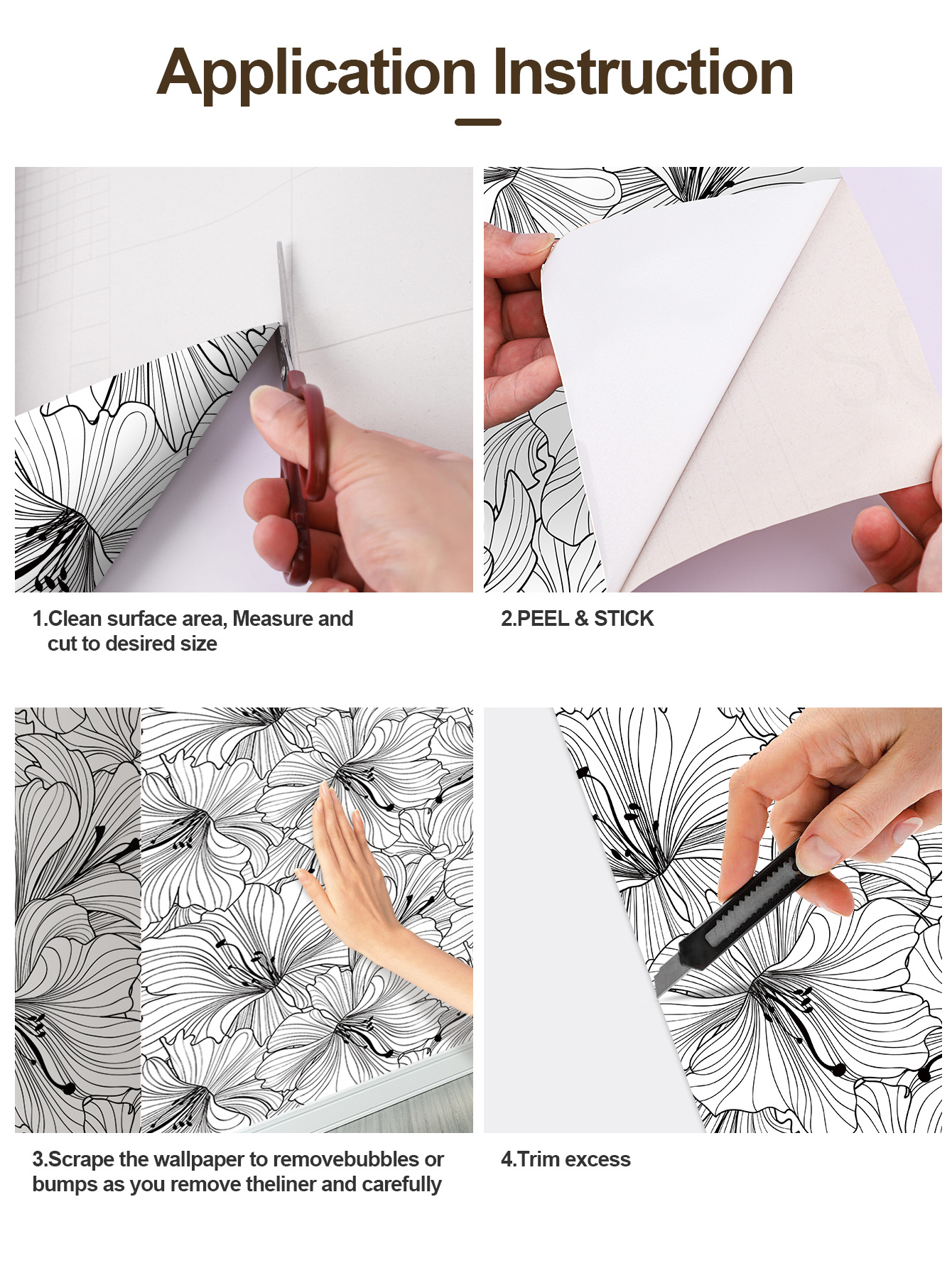 Application Instruction

1.Clean surface area, Measure and cut to desired size

2.PEEL & STICK

3.Scrape the wallpaper to removebubbles or bumps as you remove theliner and carefully

4.Trim excess