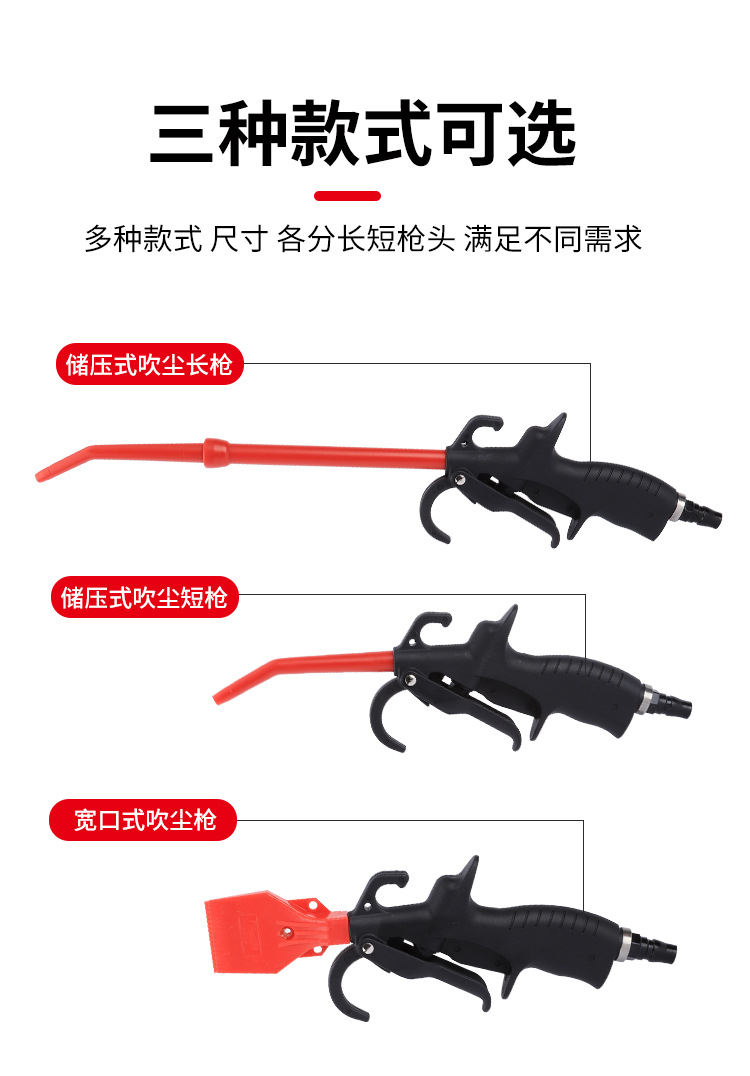 三种款式可选

多种款式 尺寸 各分长短枪头 满足不同需求

储压式吹尘长枪

储压式吹尘短枪

宽口式吹尘枪