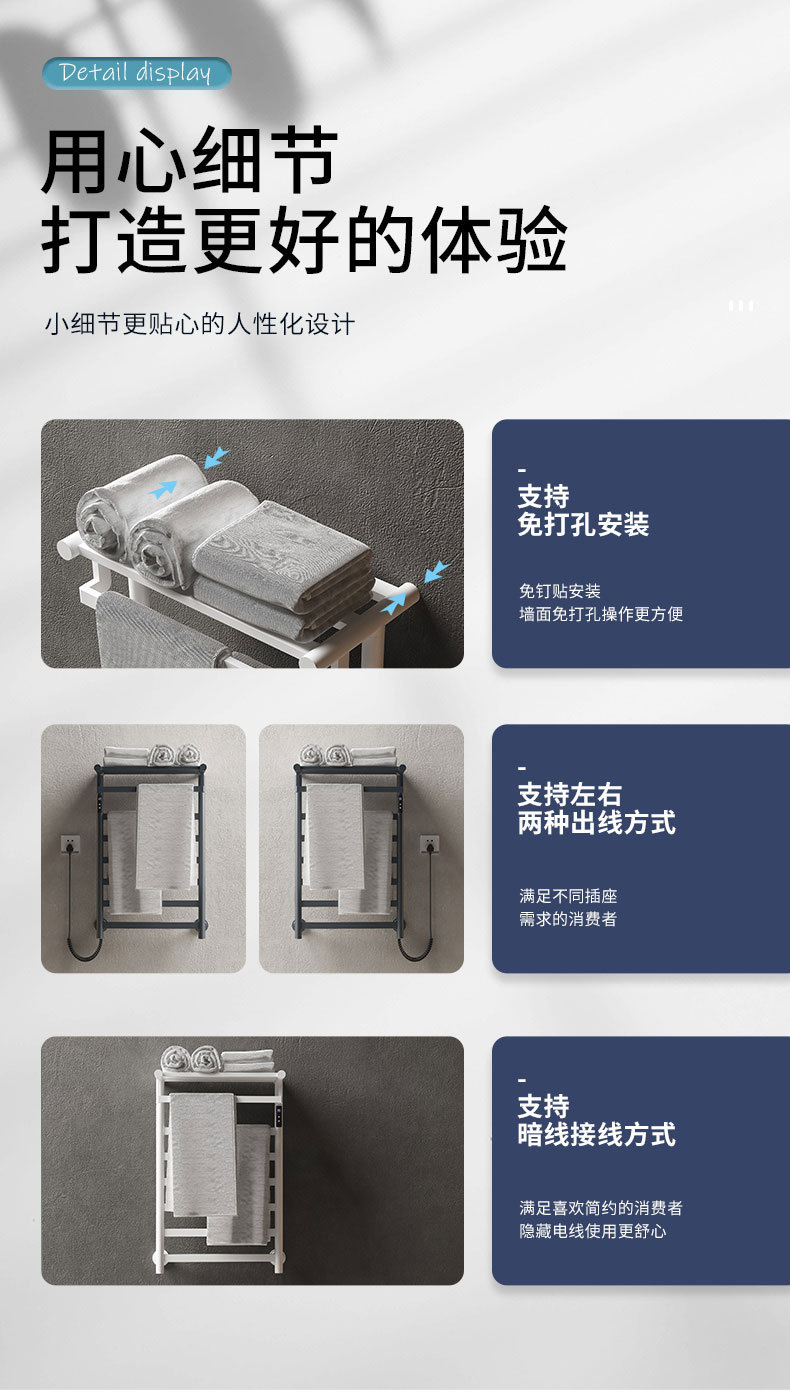 Detail display

用心细节
打造更好的体验

小细节更贴心的人性化设计

-
支持
免打孔安装

免钉贴安装
墙面免打孔操作更方便

-
支持左右
两种出线方式

满足不同插座
需求的消费者

-
支持
暗线接线方式

满足喜欢简约的消费者
隐藏电线使用更舒心