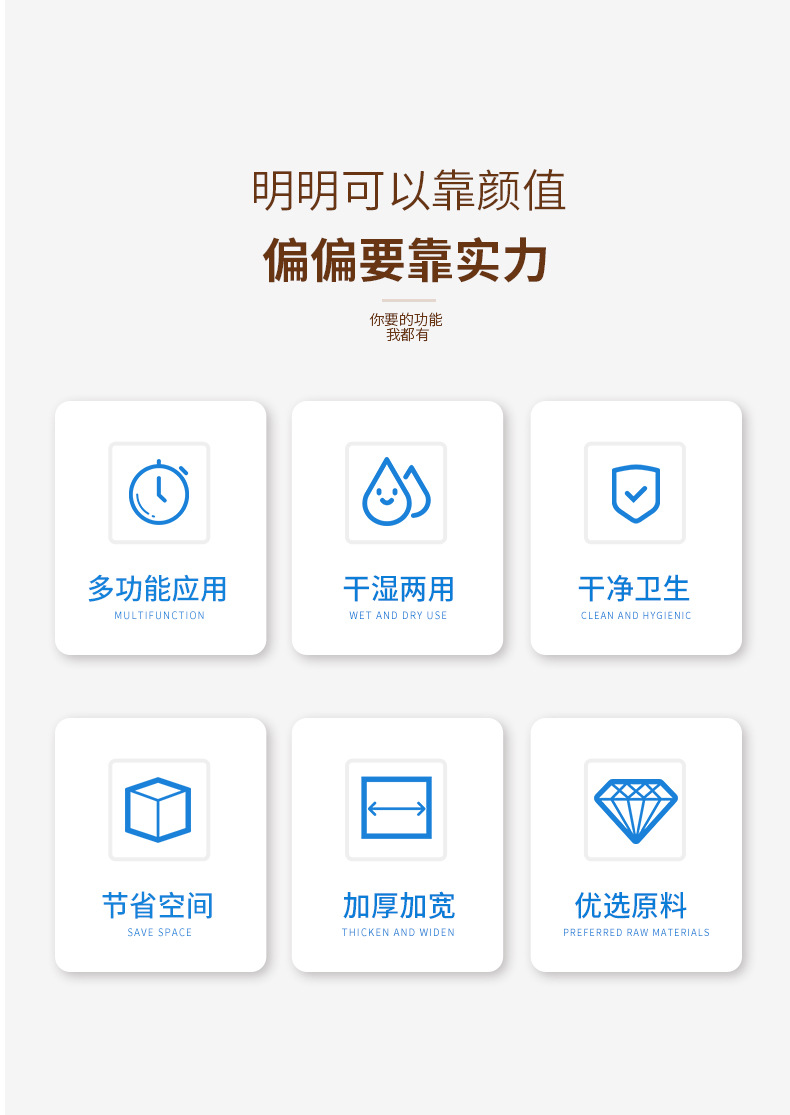 明明可以靠颜值

偏偏要靠实力

你要的功能
我都有

多功能应用
MULTIFUNCTION

干湿两用
WET AND DRY USE

干净卫生
CLEAN AND HYGIENIC

节省空间
SAVE SPACE

加厚加宽
THICKEN AND WIDEN

优选原料
PREFERRED RAW MATERIALS