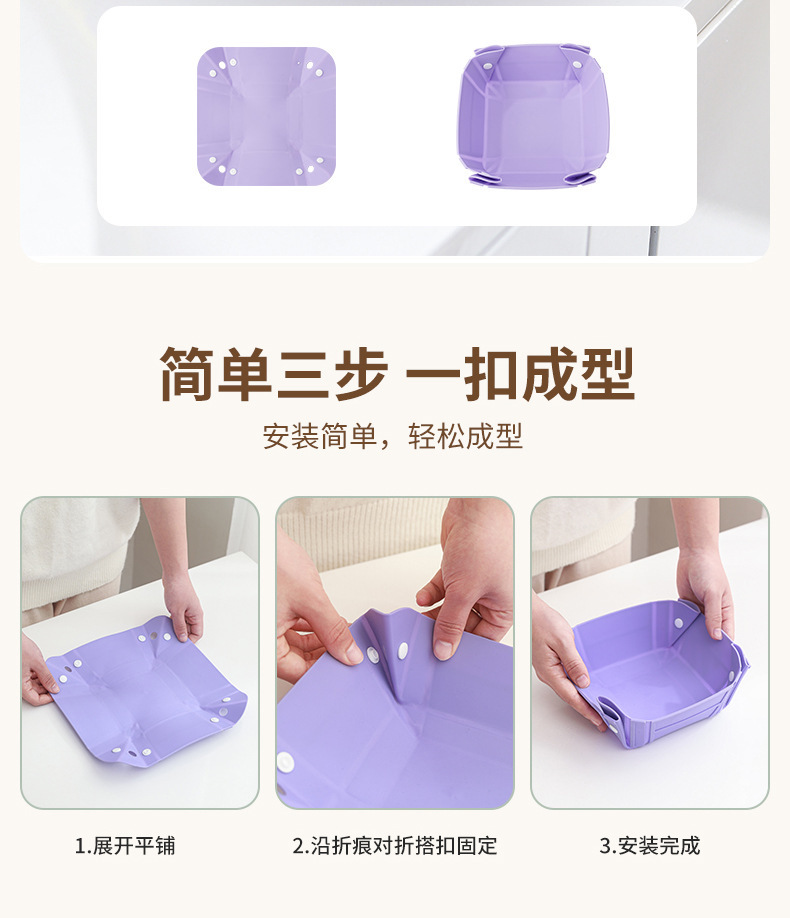 简单三步 一扣成型

安装简单，轻松成型

1.展开平铺

2.沿折痕对折搭扣固定

3.安装完成