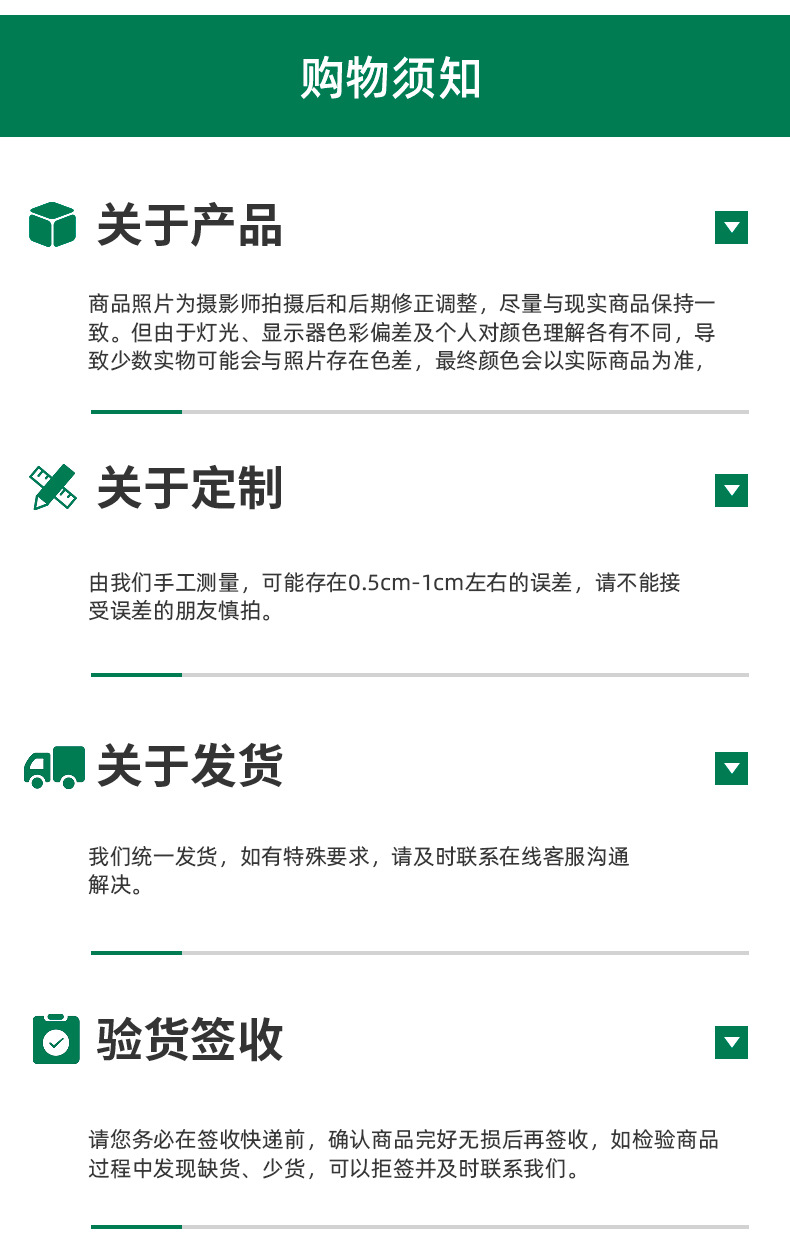 购物须知

关于产品

商品照片为摄影师拍摄后和后期修正调整，尽量与现实商品保持一致。但由于灯光、显示器色彩偏差及个人对颜色理解各有不同，导致少数实物可能会与照片存在色差，最终颜色会以实际商品为准，

关于定制

由我们手工测量，可能存在0.5cm-1cm左右的误差，请不能接受误差的朋友慎拍。

关于发货

我们统一发货，如有特殊要求，请及时联系在线客服沟通解决。

验货签收

请您务必在签收快递前，确认商品完好无损后再签收，如检验商品过程中发现缺货、少货，可以拒签并及时联系我们。