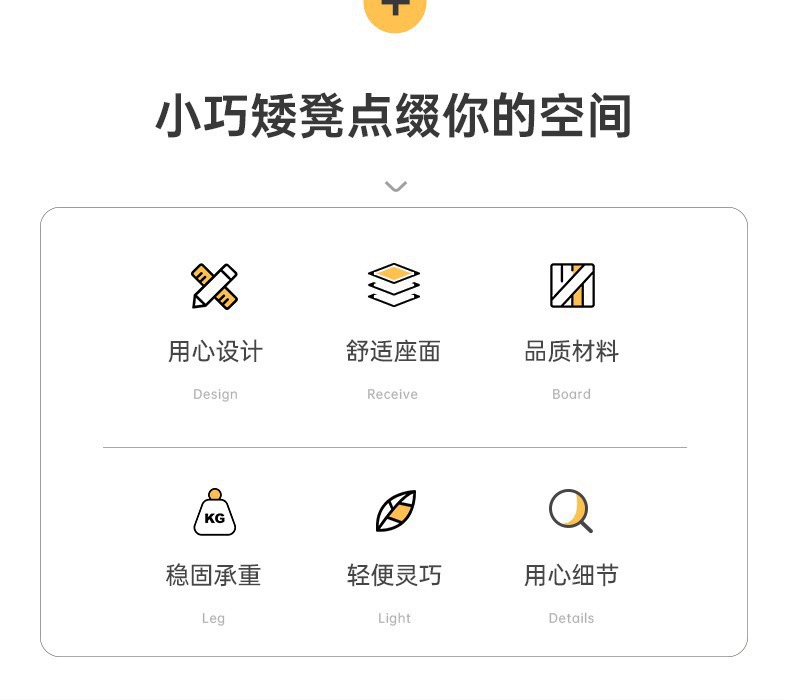 小巧矮凳点缀你的空间

用心设计
Design

舒适座面
Receive

品质材料
Board

KG
稳固承重
Leg

轻便灵巧
Light

用心细节
Details