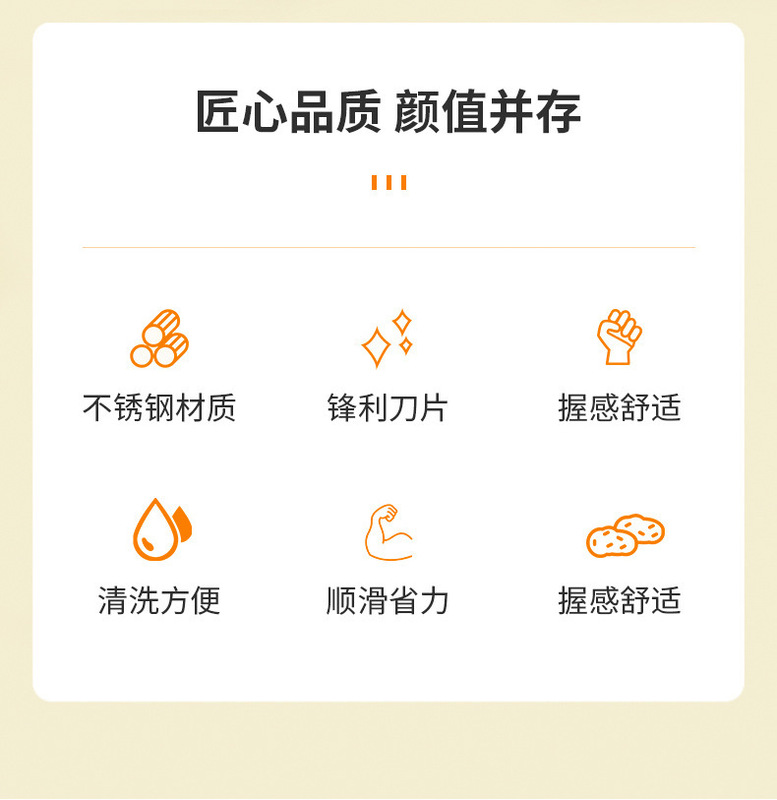 匠心品质 颜值并存

不锈钢材质

锋利刀片

握感舒适

清洗方便

顺滑省力

握感舒适