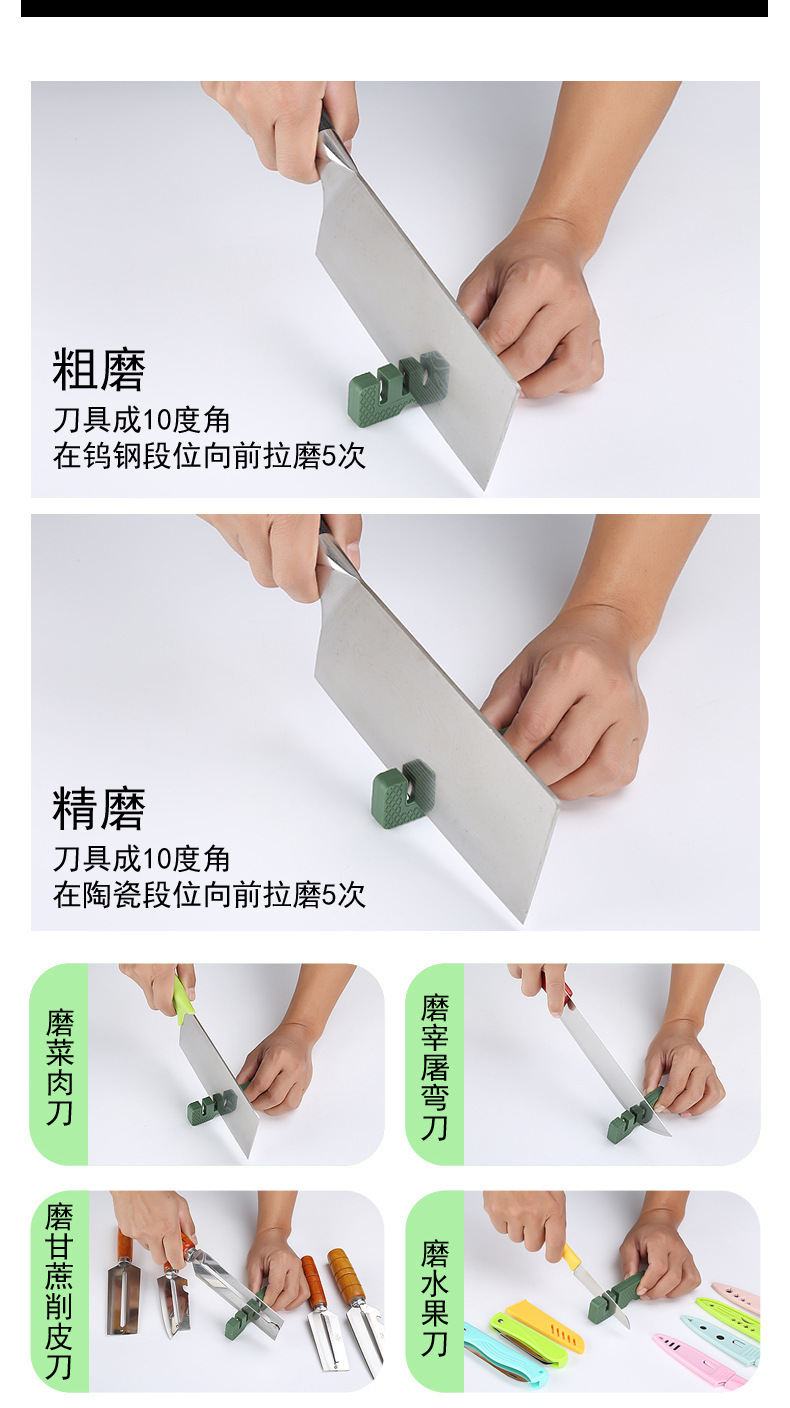 粗磨
刀具成10度角
在钨钢段位向前拉磨5次

精磨
刀具成10度角
在陶瓷段位向前拉磨5次

磨菜肉刀

磨宰屠弯刀

磨甘蔗削皮刀

磨水果刀