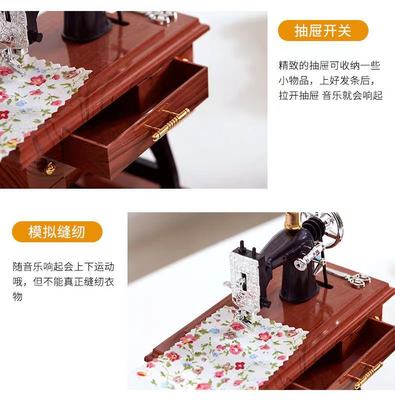 抽屉开关

精致的抽屉可收纳一些小物品，上好发条后，拉开抽屉 音乐就会响起

模拟缝纫

随音乐响起会上下运动哦，但不能真正缝纫衣物